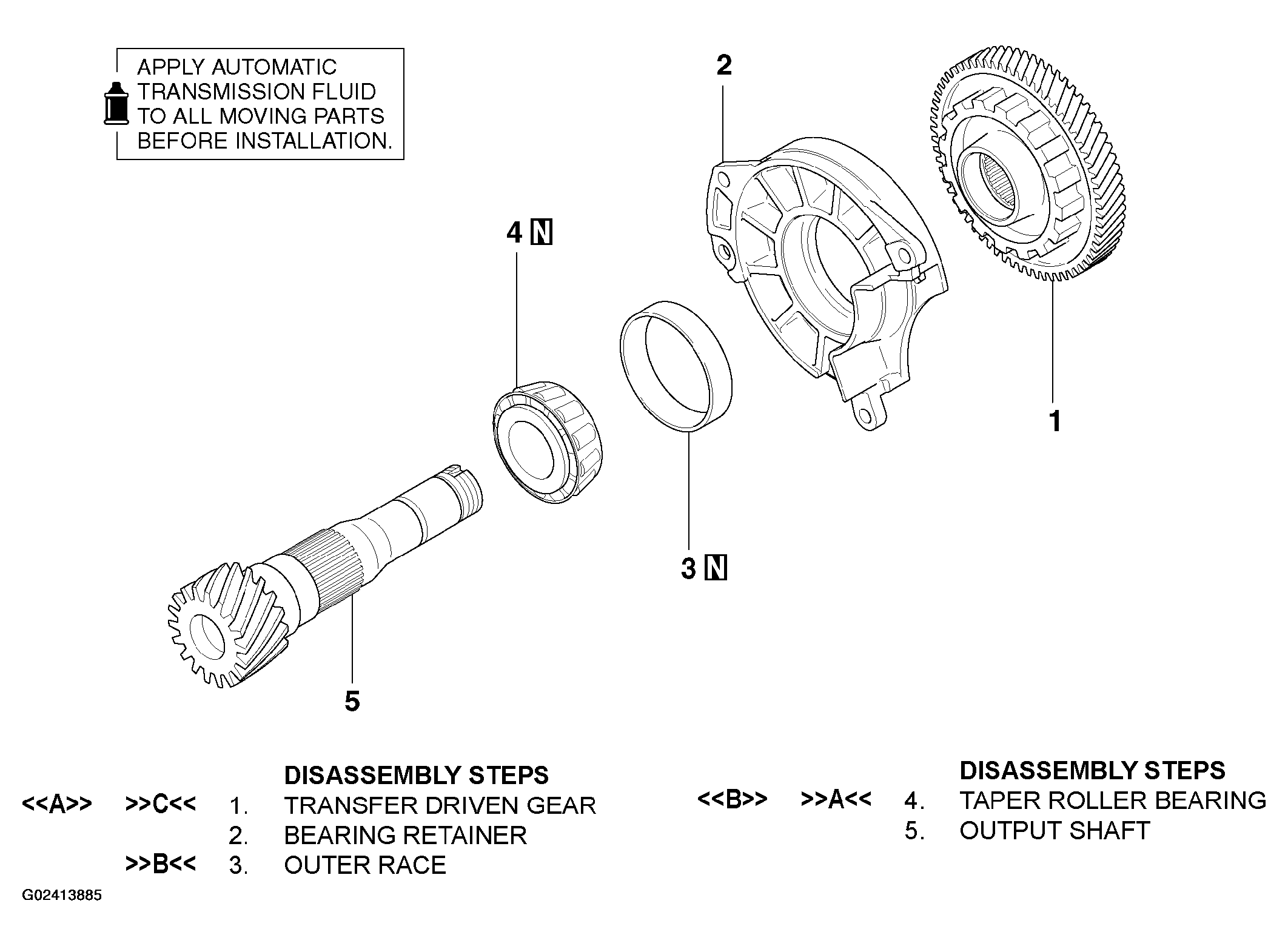 APPLY AUTOMATIC TRANSMISSION FLUID TO ALL MOVING PARTS BEFORE INSTALLATION.

2

4 N

1

3 N

5

DISASSEMBLY STEPS
<<A>> >>C<< 1. TRANSFER DRIVEN GEAR
2. BEARING RETAINER
>>B<< 3. OUTER RACE

DISASSEMBLY STEPS
<<B>> >>A<< 4. TAPER ROLLER BEARING
5. OUTPUT SHAFT

G02413885