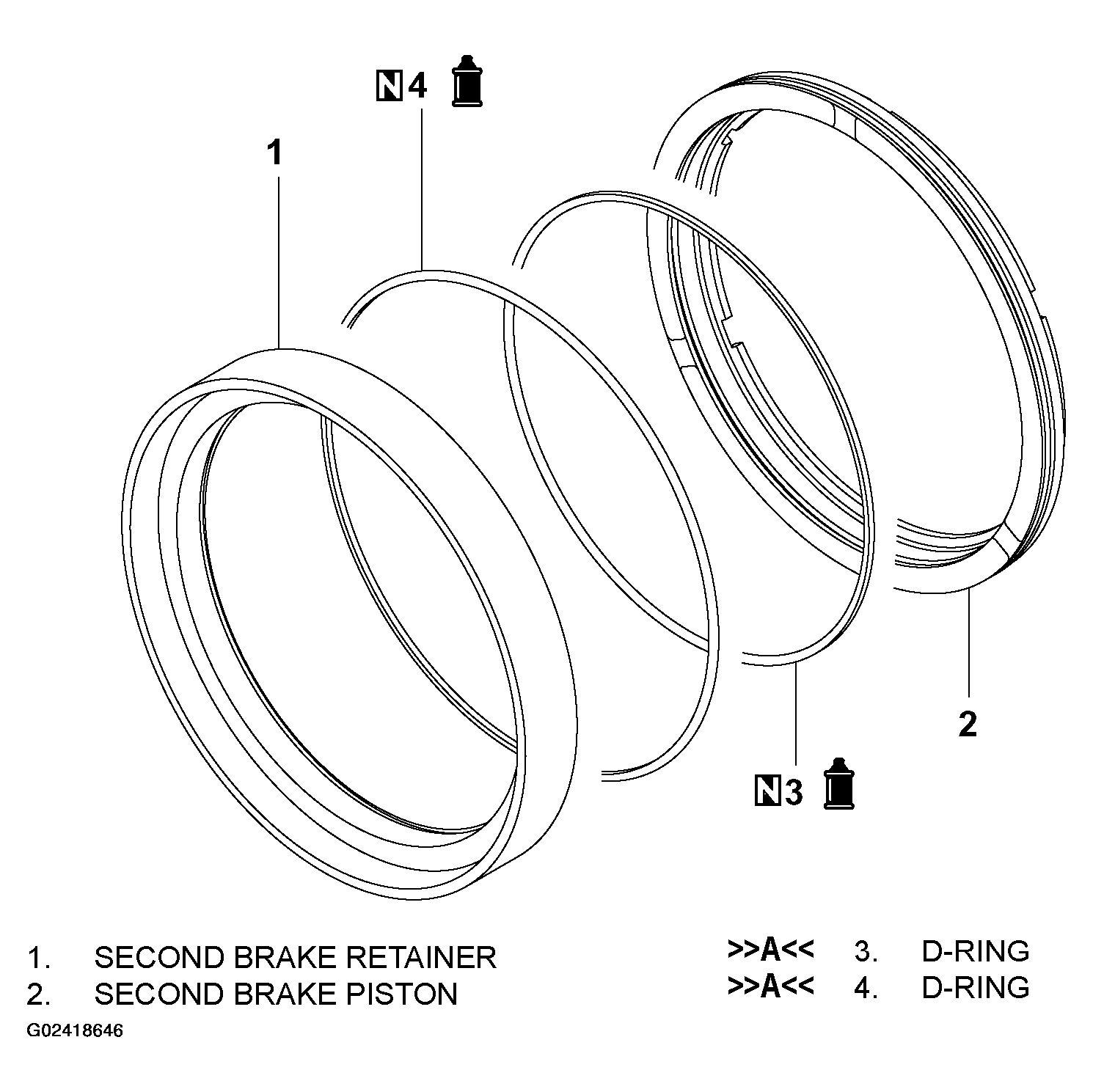 N 4

1

2

N 3

1. SECOND BRAKE RETAINER
2. SECOND BRAKE PISTON

>>A<< 3. D-RING
>>A<< 4. D-RING

G02418646