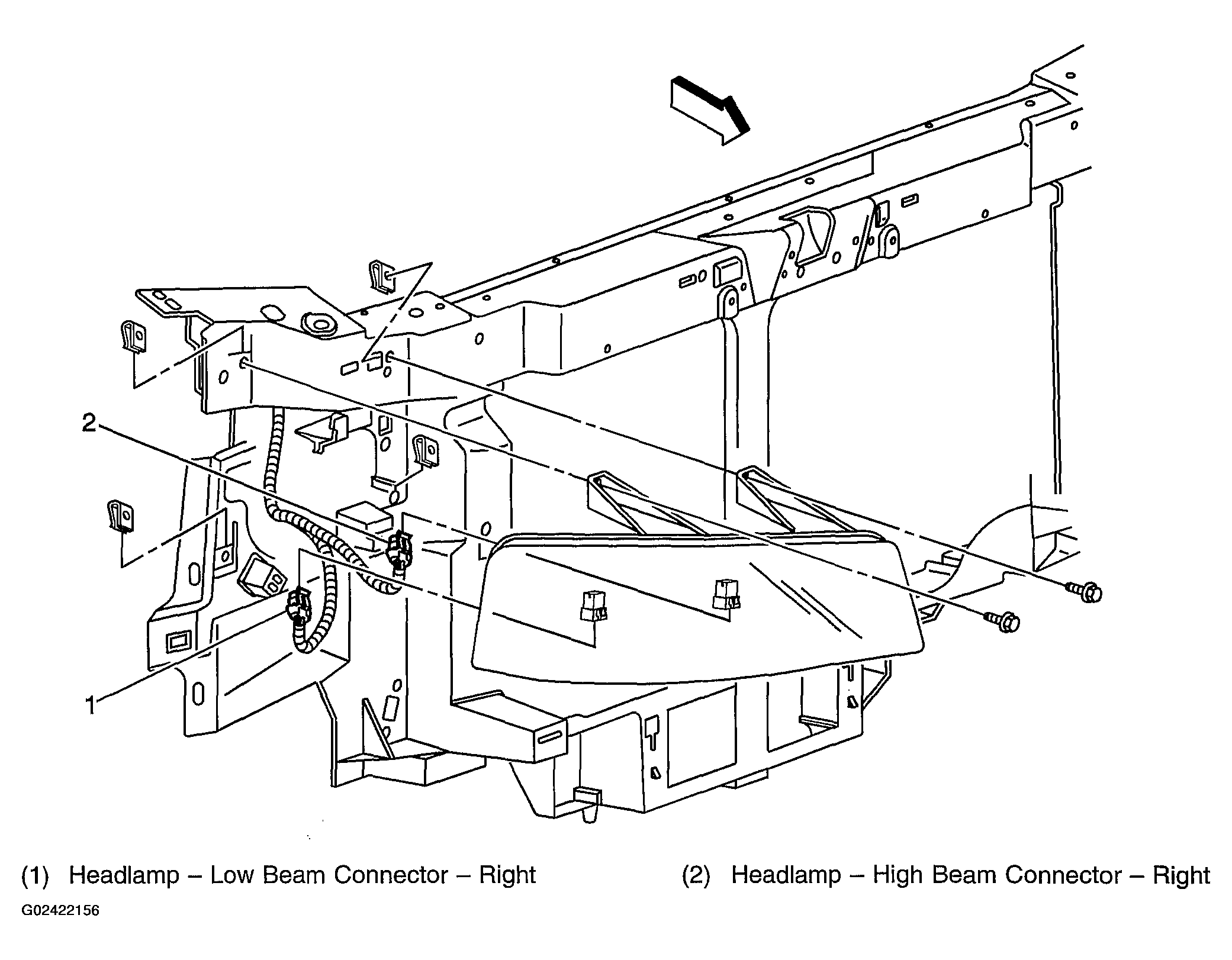 2

1

(1) Headlamp – Low Beam Connector – Right

(2) Headlamp – High Beam Connector – Right

G02422156