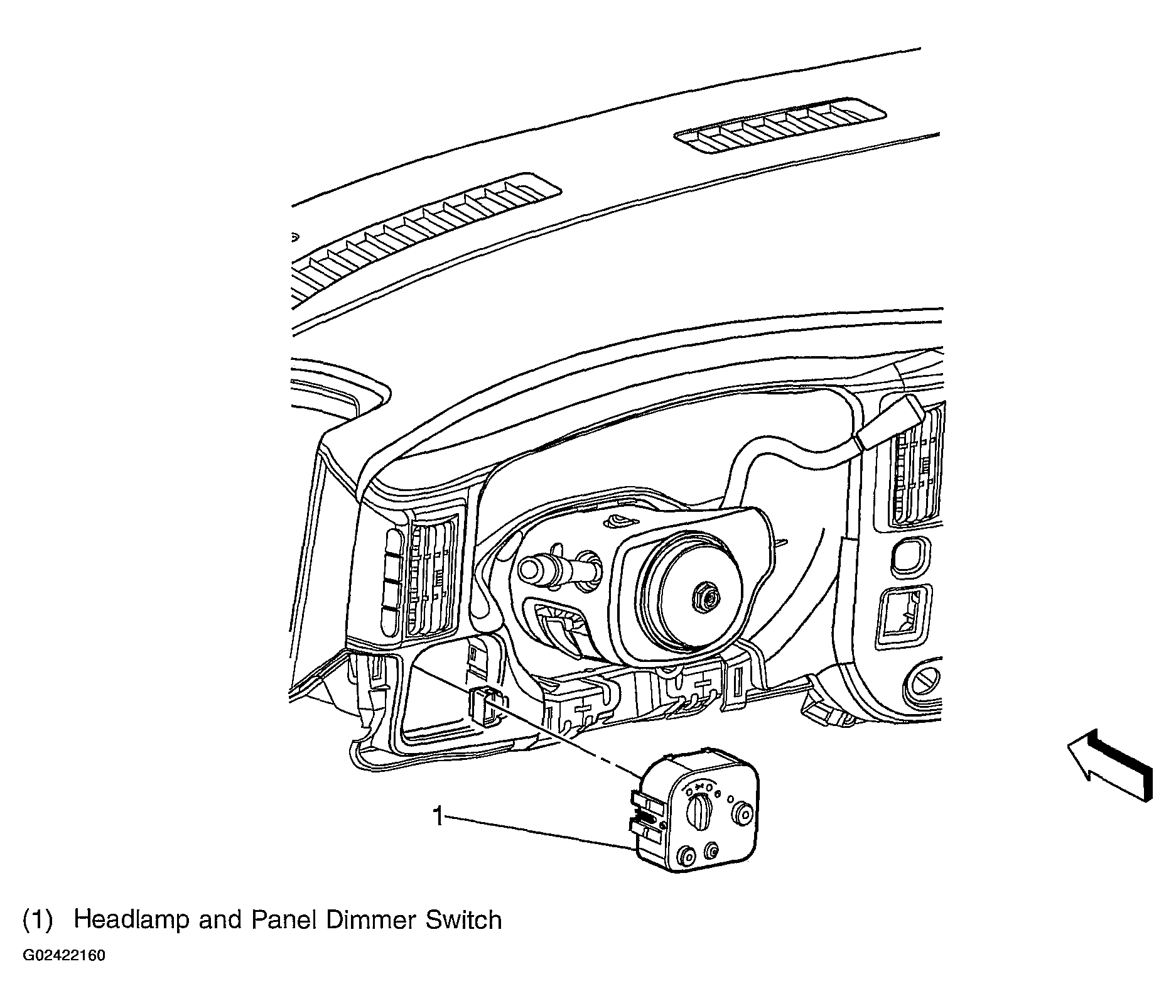 1

(1) Headlamp and Panel Dimmer Switch

G02422160