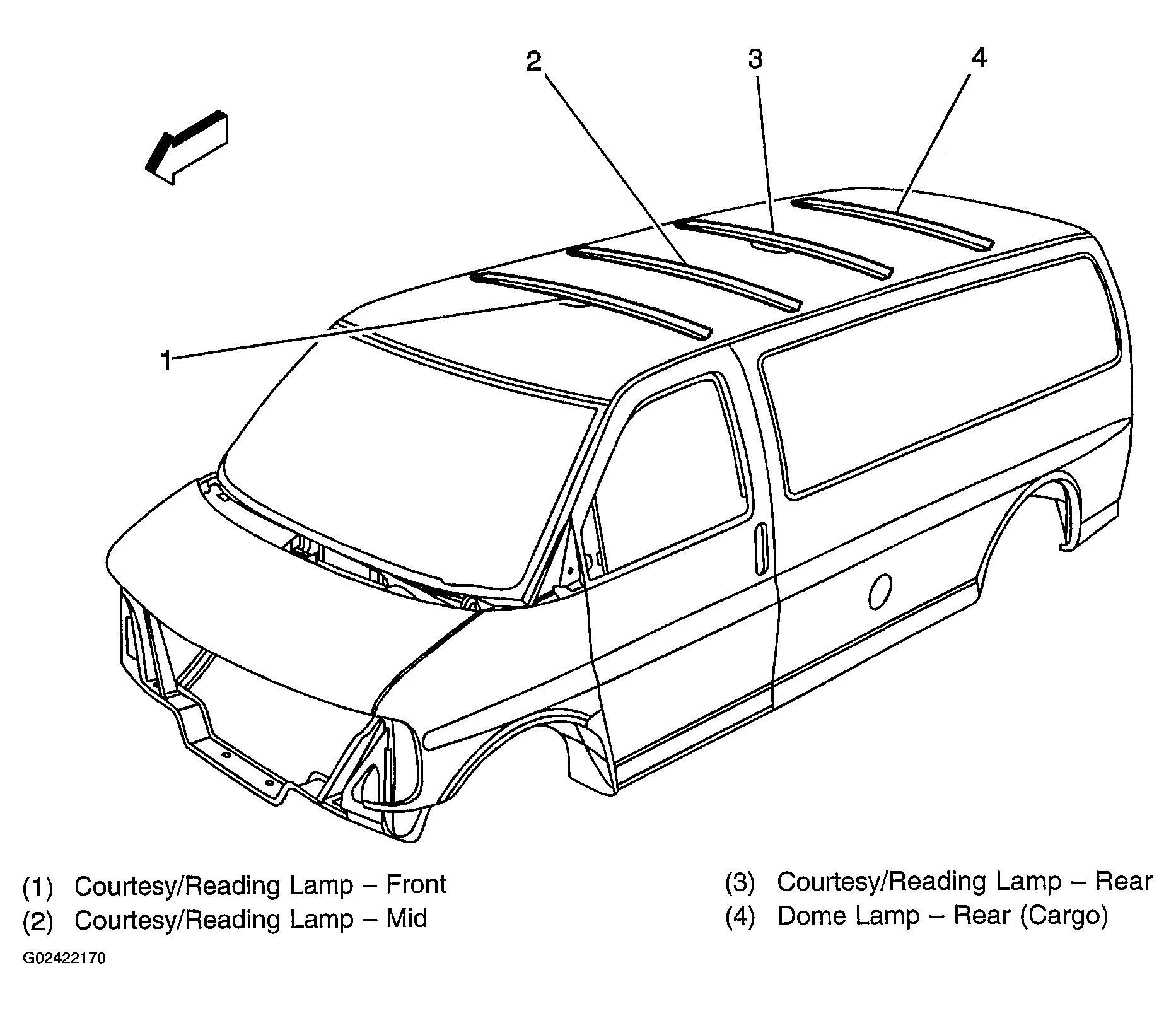 2
3
4
1

(1) Courtesy/Reading Lamp – Front
(2) Courtesy/Reading Lamp – Mid

(3) Courtesy/Reading Lamp – Rear
(4) Dome Lamp – Rear (Cargo)

G02422170