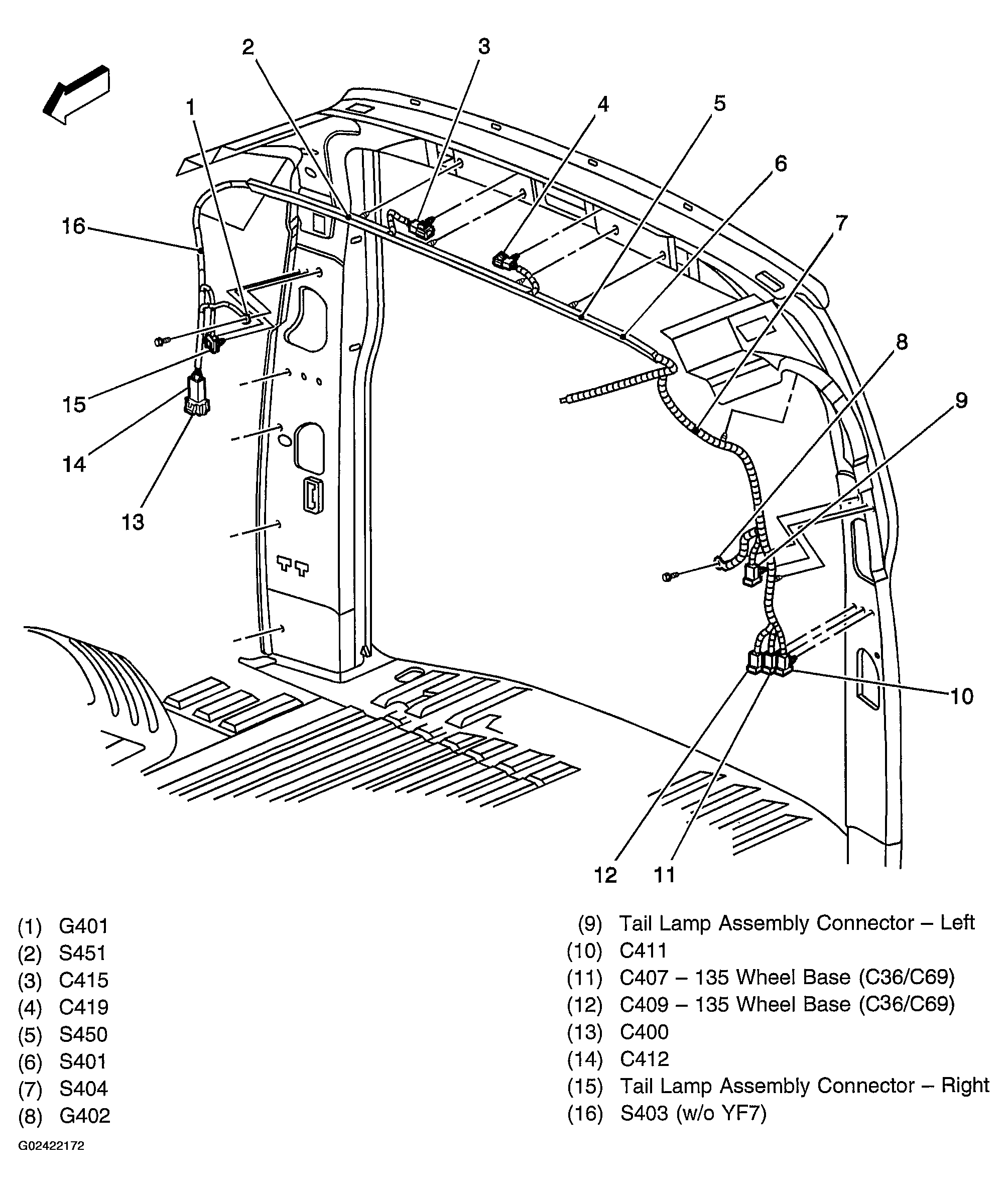 2
3
1
4
5
6
16
7
8
9
15
14
13
10
12
11

(1) G401
(2) S451
(3) C415
(4) C419
(5) S450
(6) S401
(7) S404
(8) G402

(9) Tail Lamp Assembly Connector – Left
(10) C411
(11) C407 – 135 Wheel Base (C36/C69)
(12) C409 – 135 Wheel Base (C36/C69)
(13) C400
(14) C412
(15) Tail Lamp Assembly Connector – Right
(16) S403 (w/o YF7)

G02422172