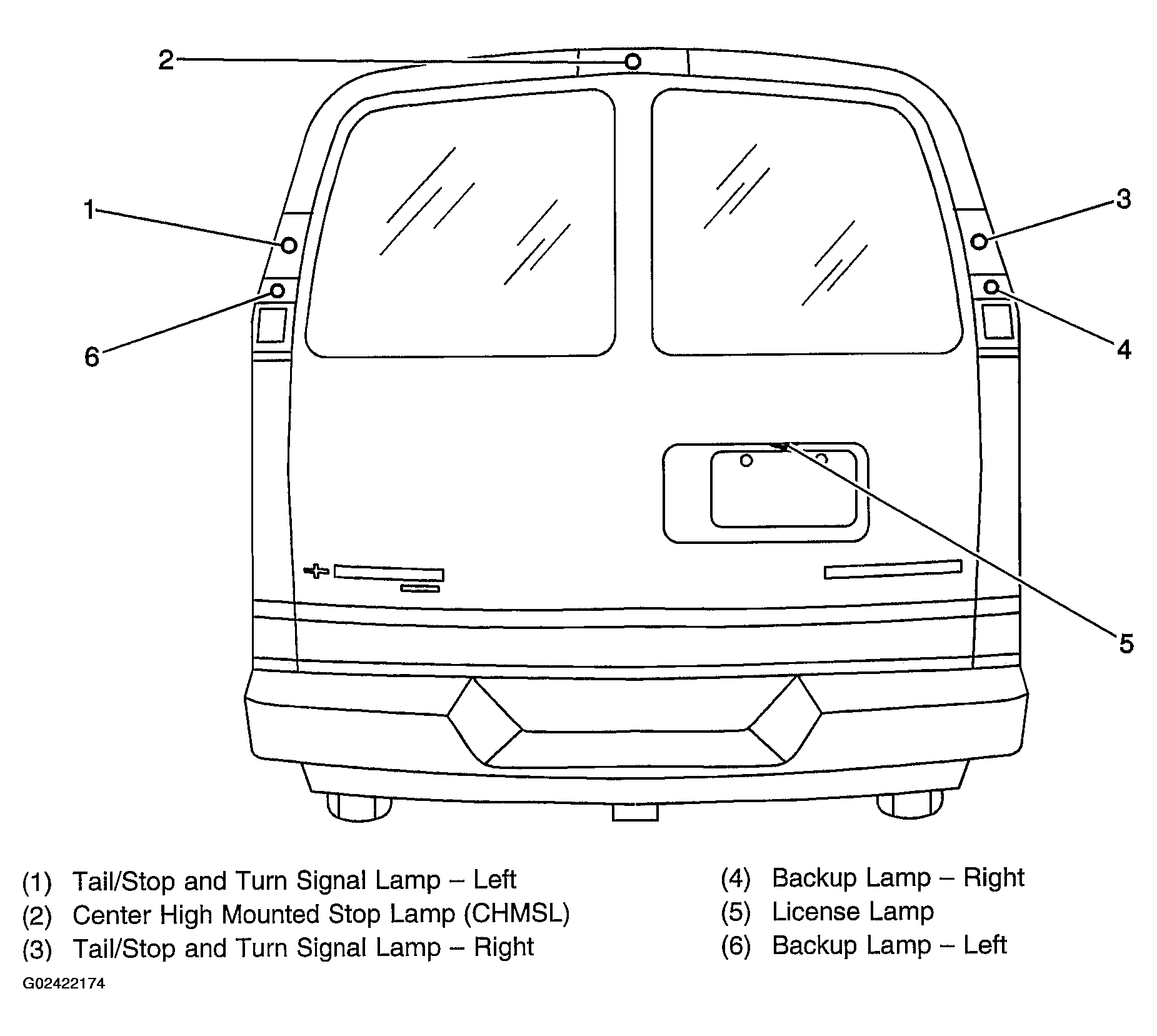 2
1
3
6
4
5

(1) Tail/Stop and Turn Signal Lamp – Left
(2) Center High Mounted Stop Lamp (CHMSL)
(3) Tail/Stop and Turn Signal Lamp – Right

(4) Backup Lamp – Right
(5) License Lamp
(6) Backup Lamp – Left

G02422174