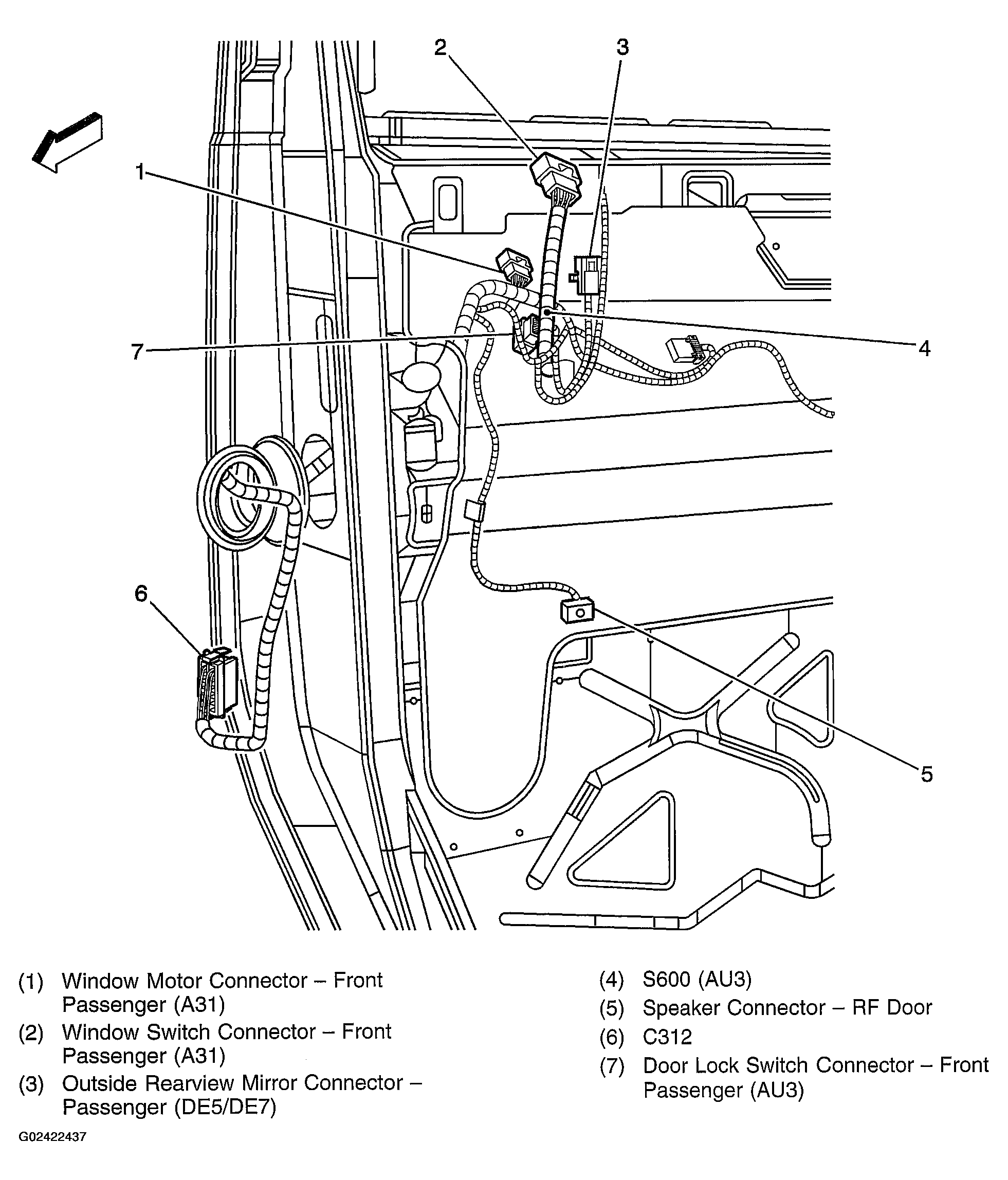 2
3
1
7
4
6
5

(1) Window Motor Connector – Front Passenger (A31)
(2) Window Switch Connector – Front Passenger (A31)
(3) Outside Rearview Mirror Connector – Passenger (DE5/DE7)

(4) S600 (AU3)
(5) Speaker Connector – RF Door
(6) C312
(7) Door Lock Switch Connector – Front Passenger (AU3)

G02422437