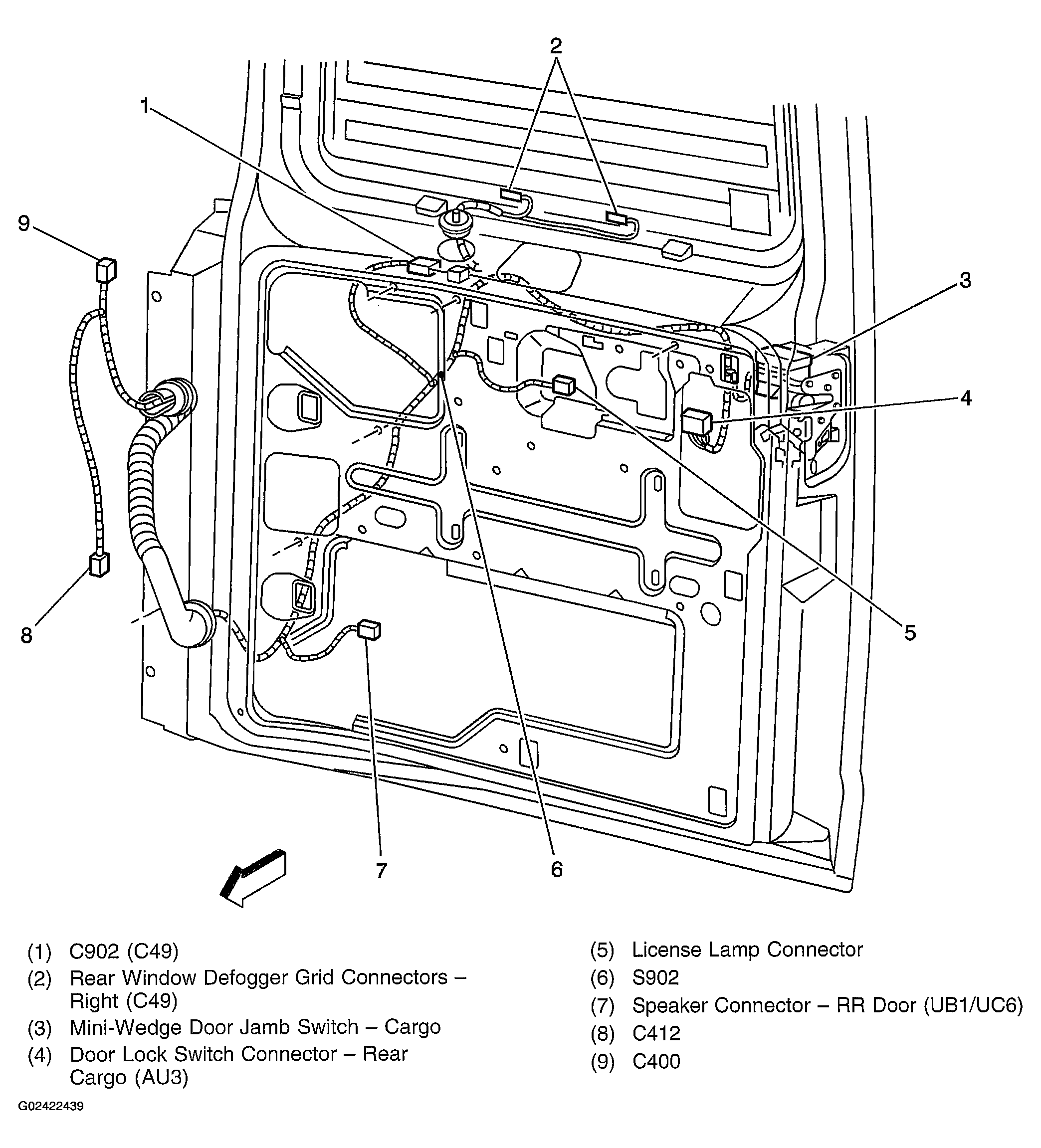 2

1

9

3

4

8

5

7

6

(1) C902 (C49)
(2) Rear Window Defogger Grid Connectors – Right (C49)
(3) Mini-Wedge Door Jamb Switch – Cargo
(4) Door Lock Switch Connector – Rear Cargo (AU3)
(5) License Lamp Connector
(6) S902
(7) Speaker Connector – RR Door (UB1/UC6)
(8) C412
(9) C400

G02422439