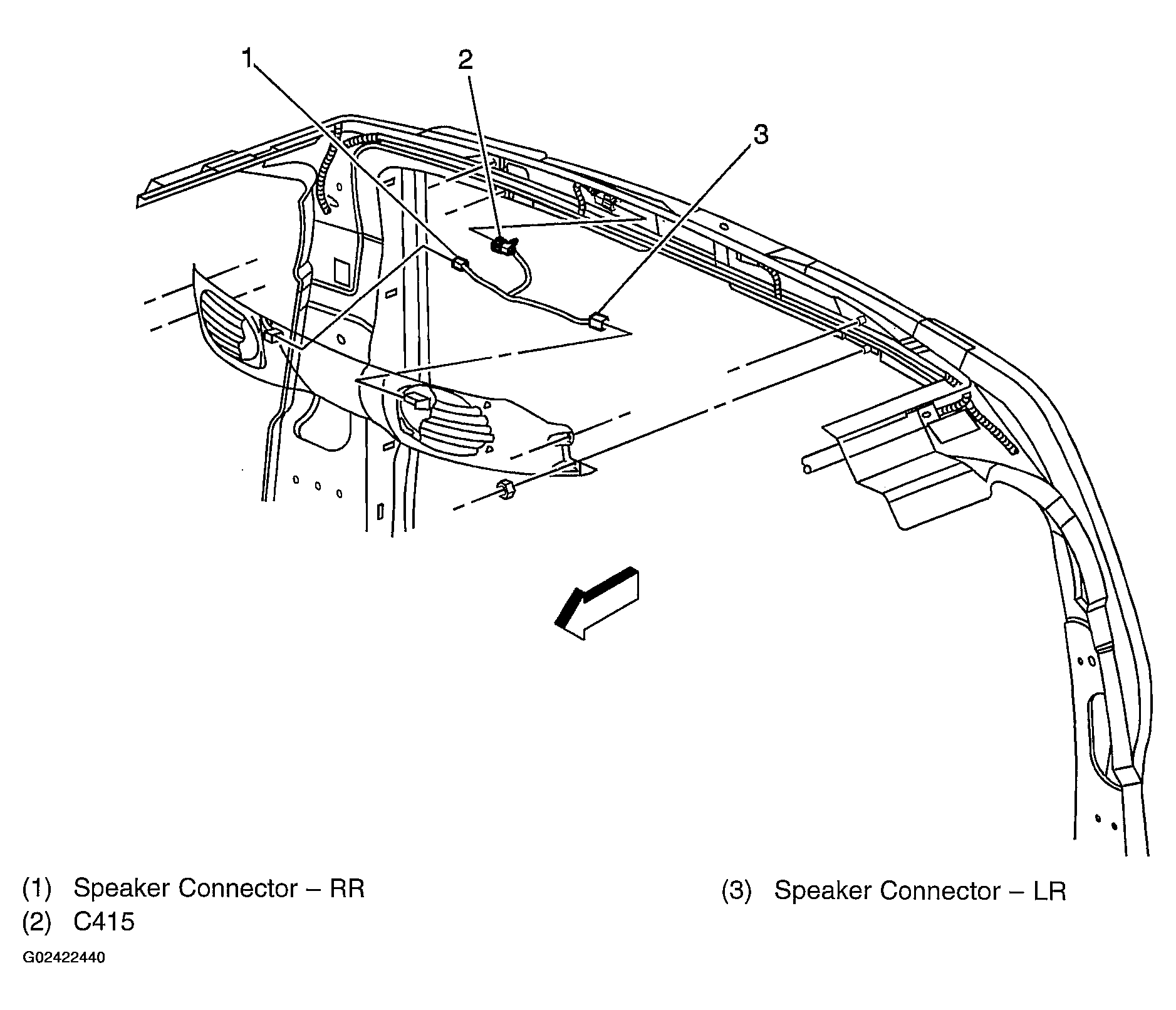 1

2

3

(1) Speaker Connector – RR
(2) C415

(3) Speaker Connector – LR

G02422440