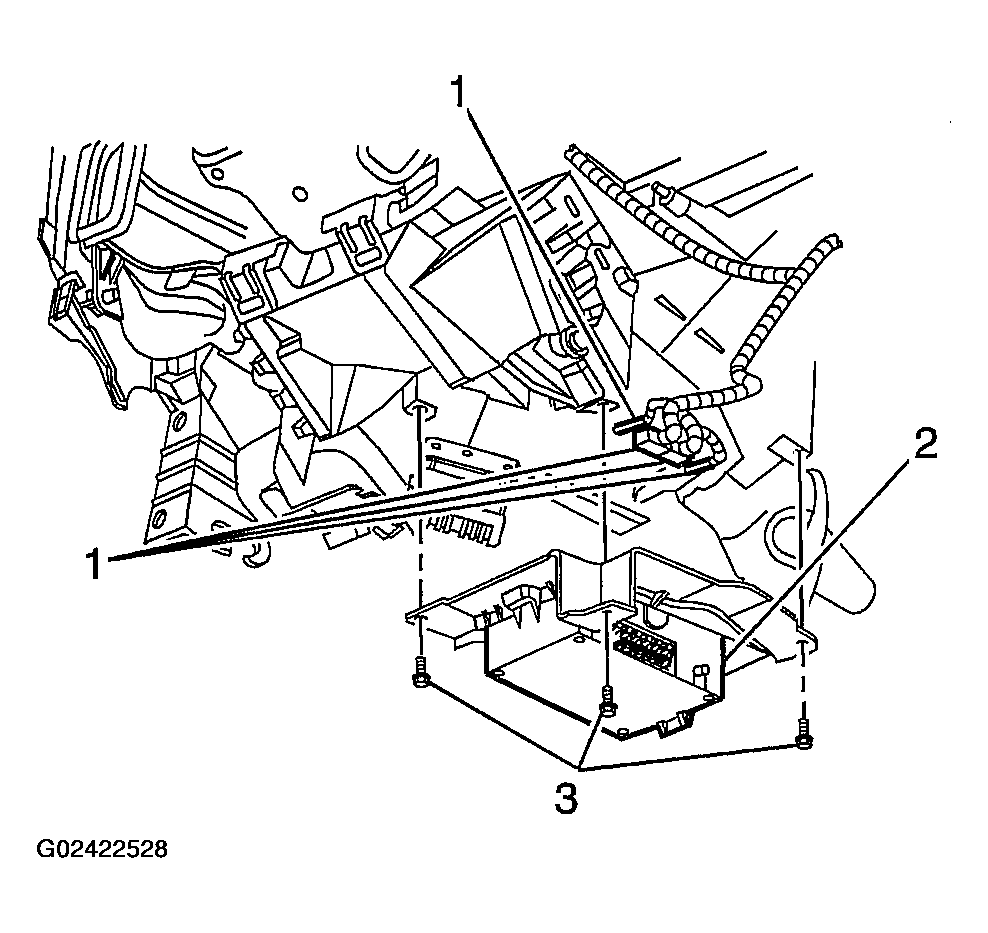 1
2
1
3
G02422528