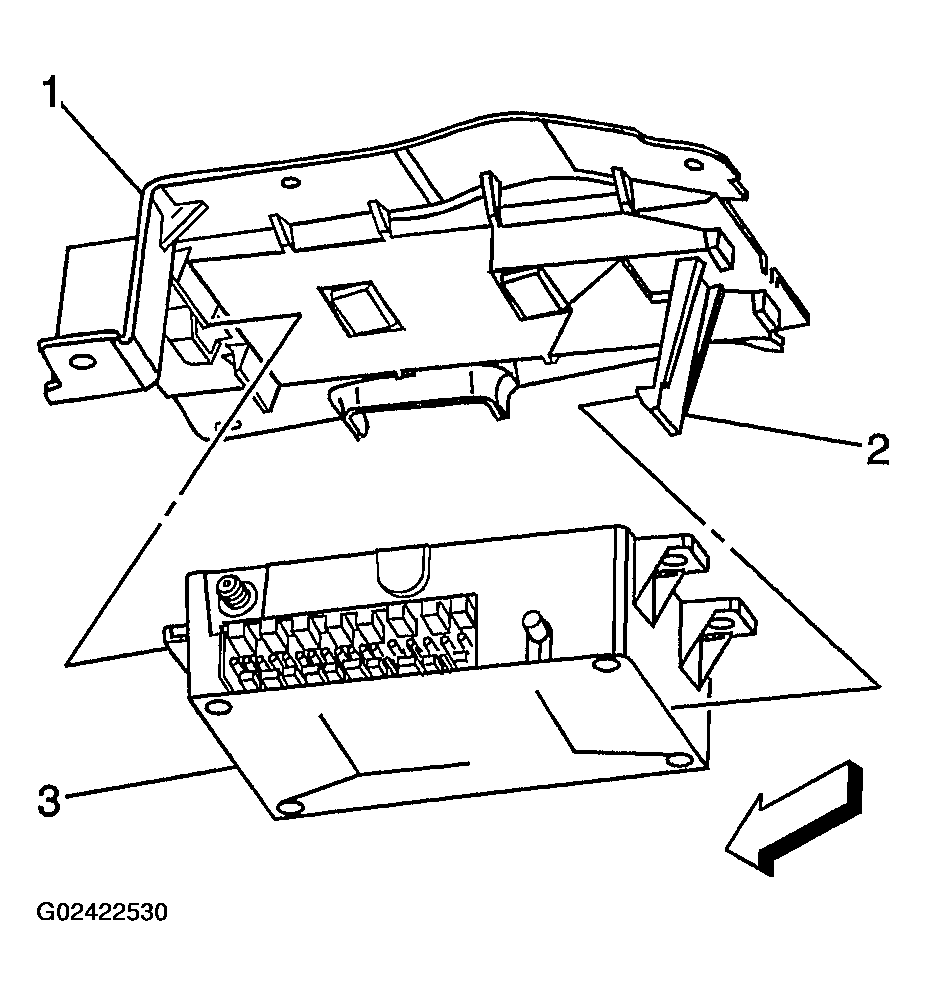 1
2
3
G02422530