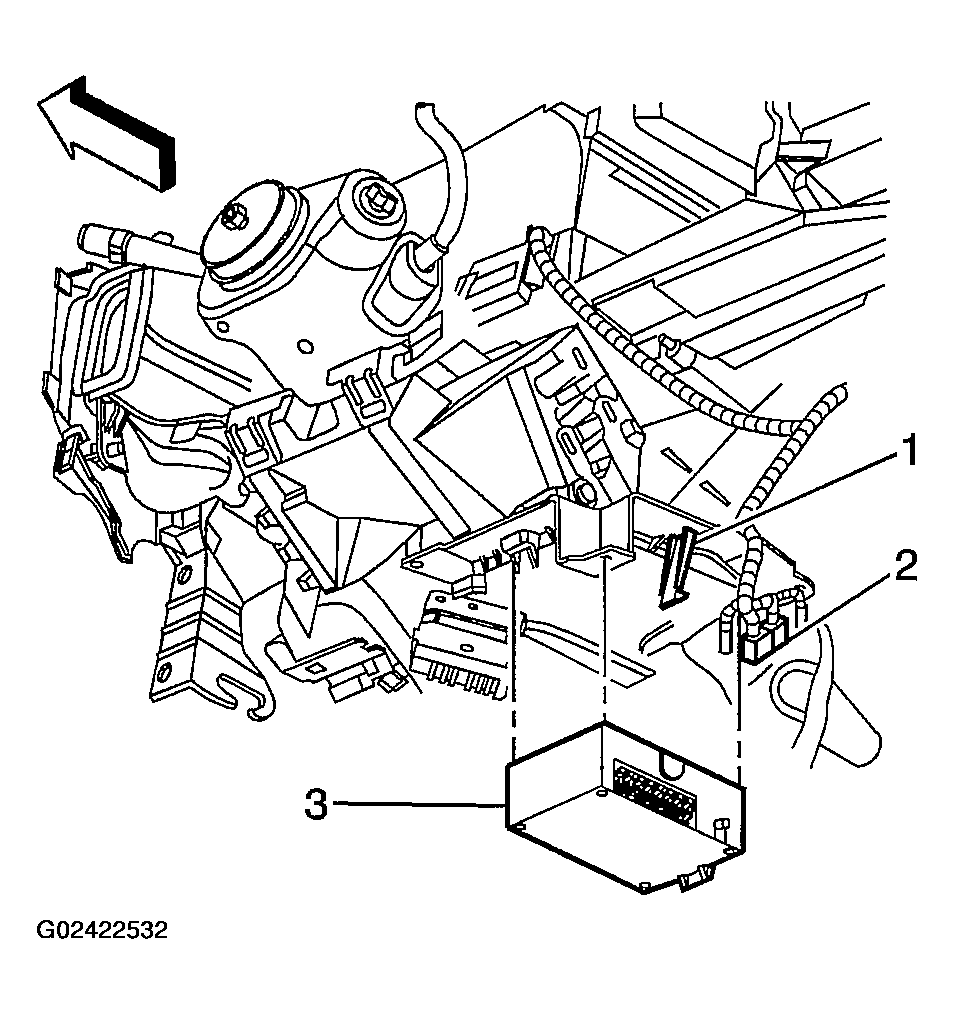 1
2
3
G02422532