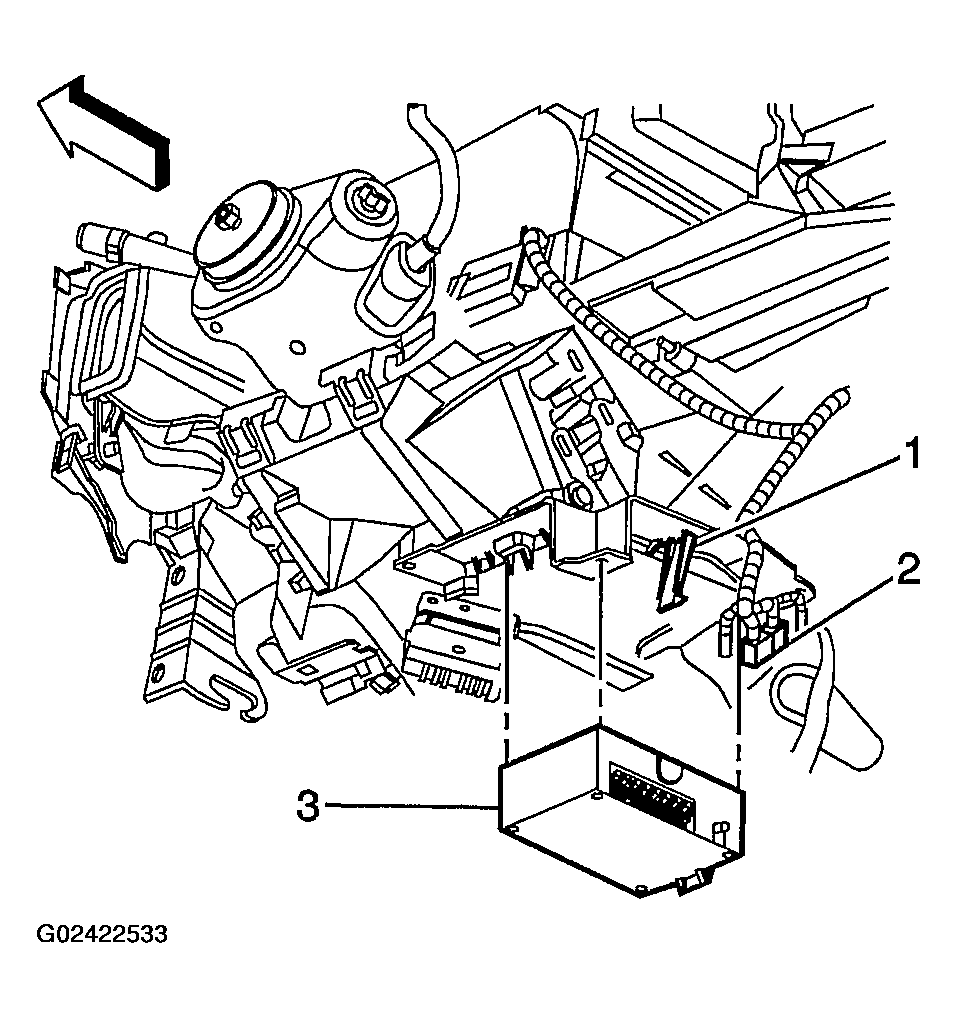 1
2
3
G02422533