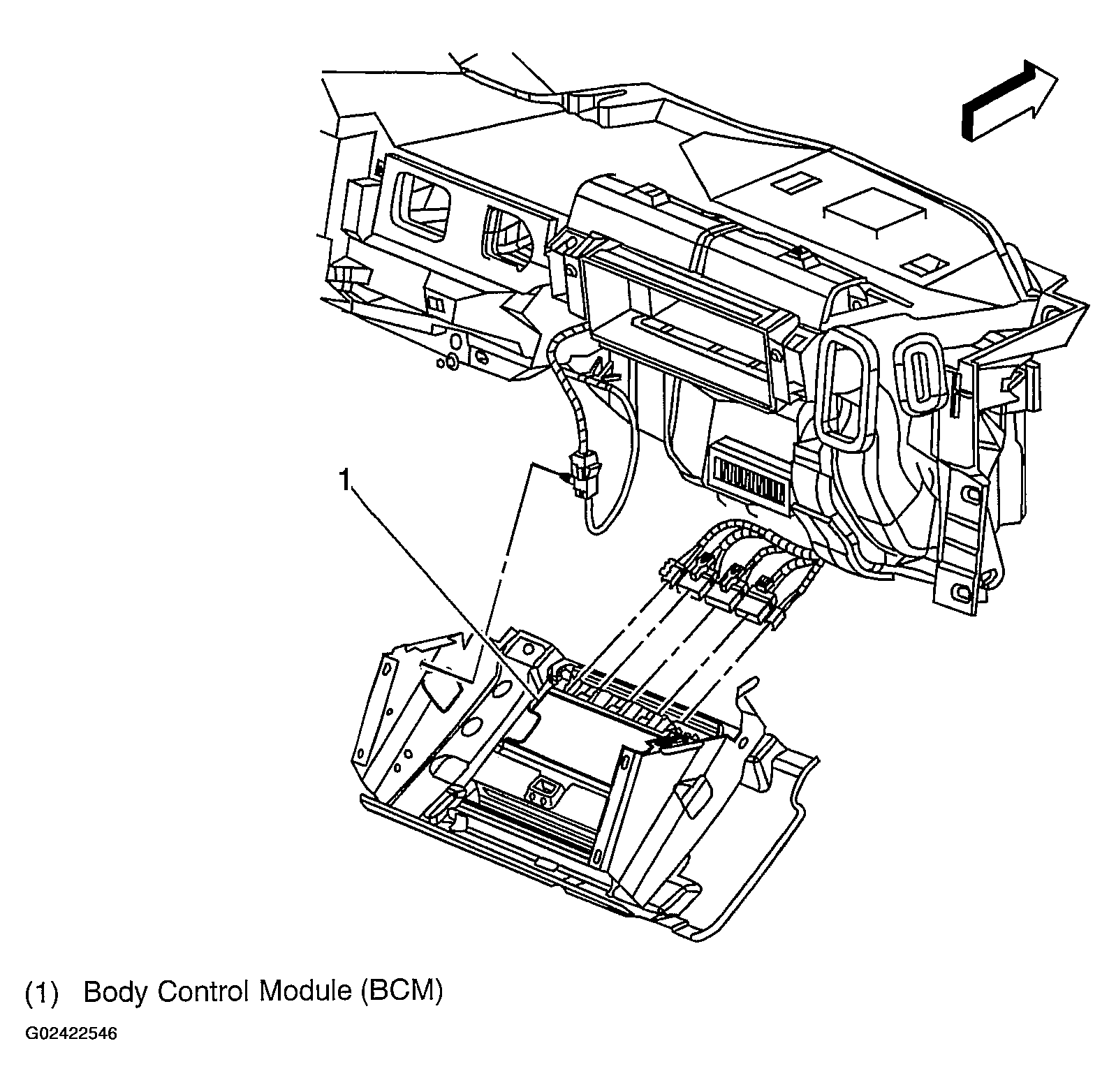 1

(1) Body Control Module (BCM)

G02422546