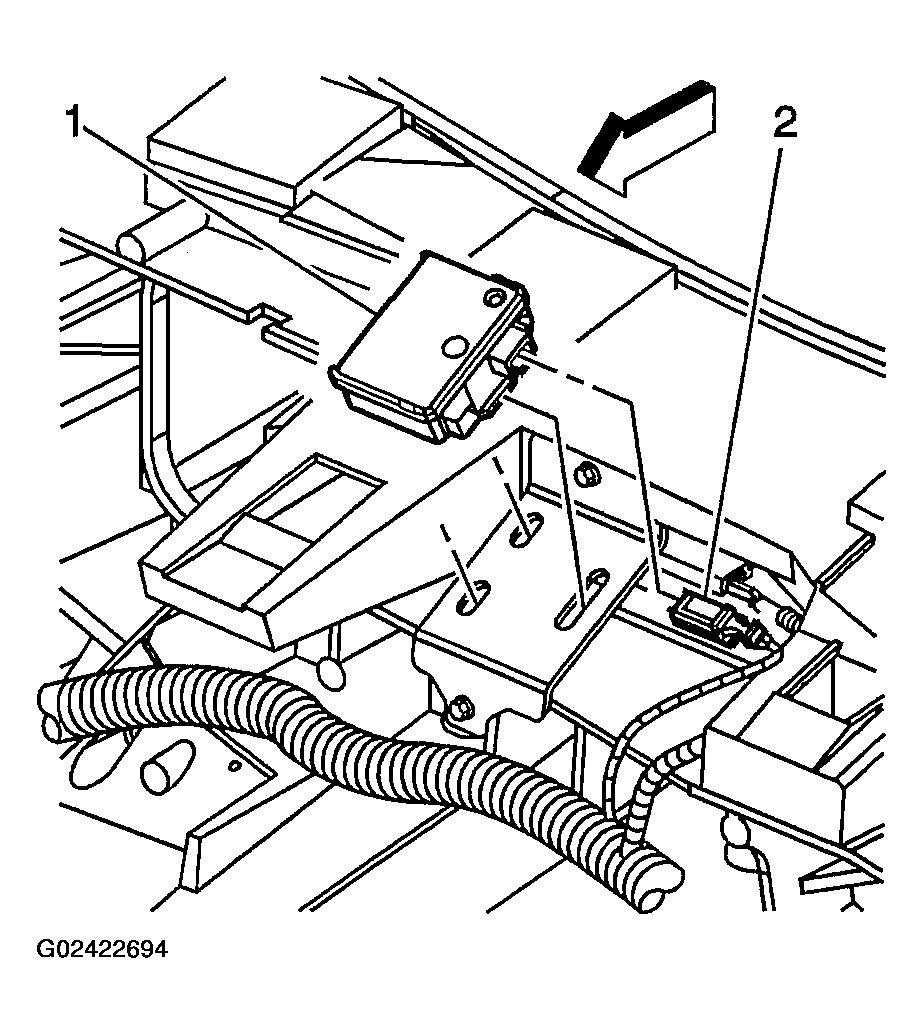 1

2

G02422694