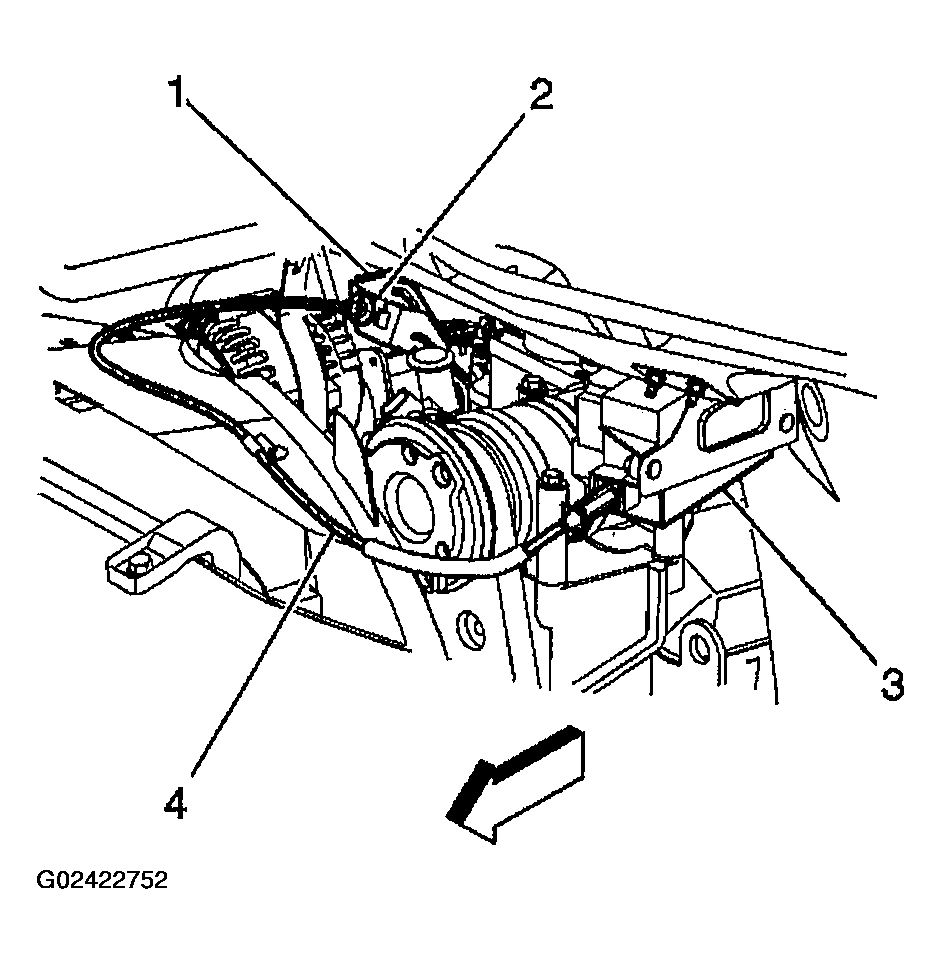 1
2
3
4
G02422752