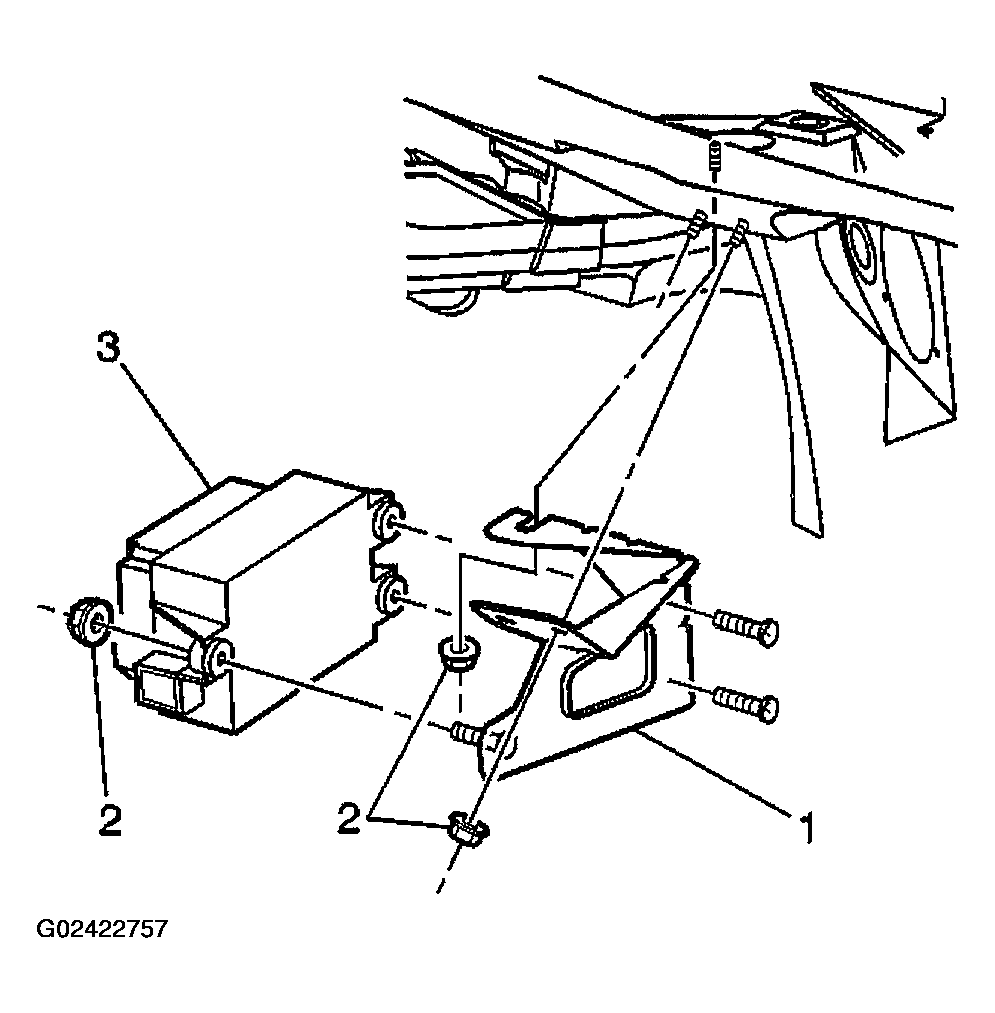 3
2
2
1
G02422757