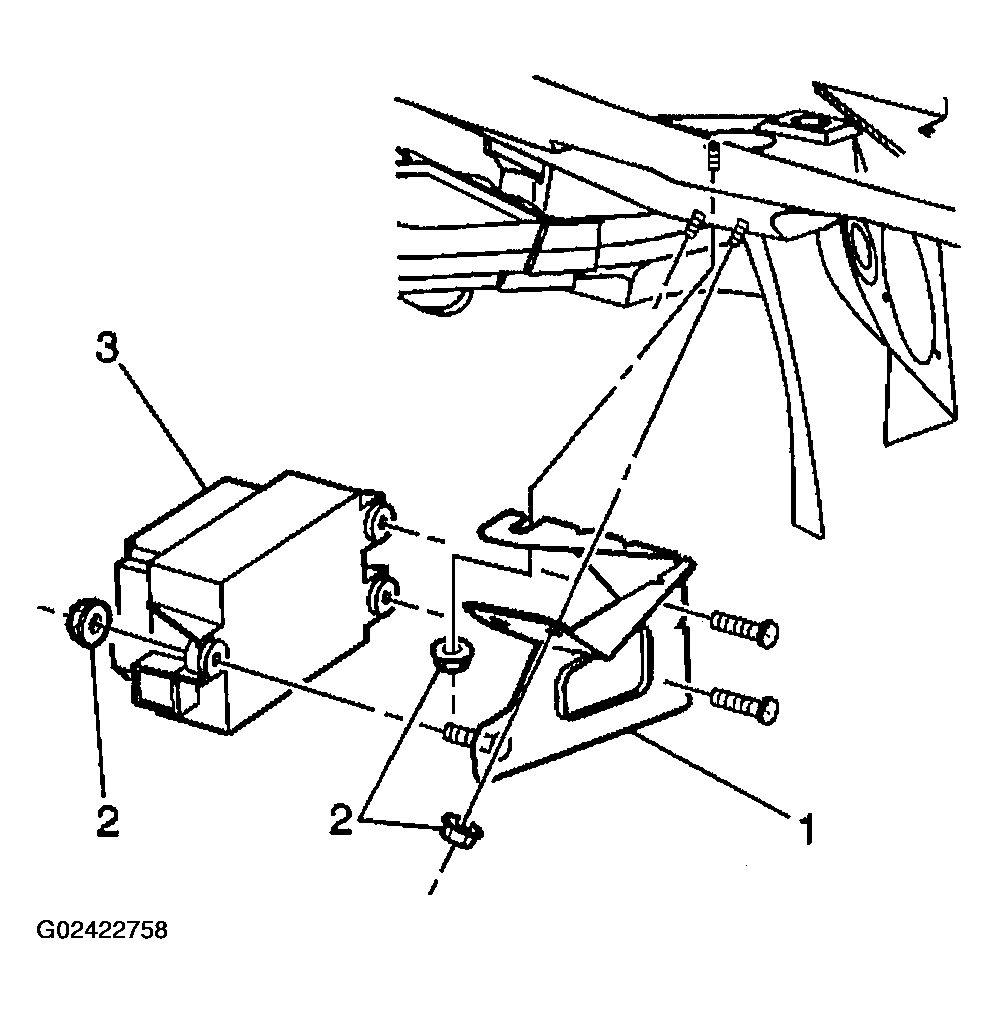 3

2

2

1

G02422758