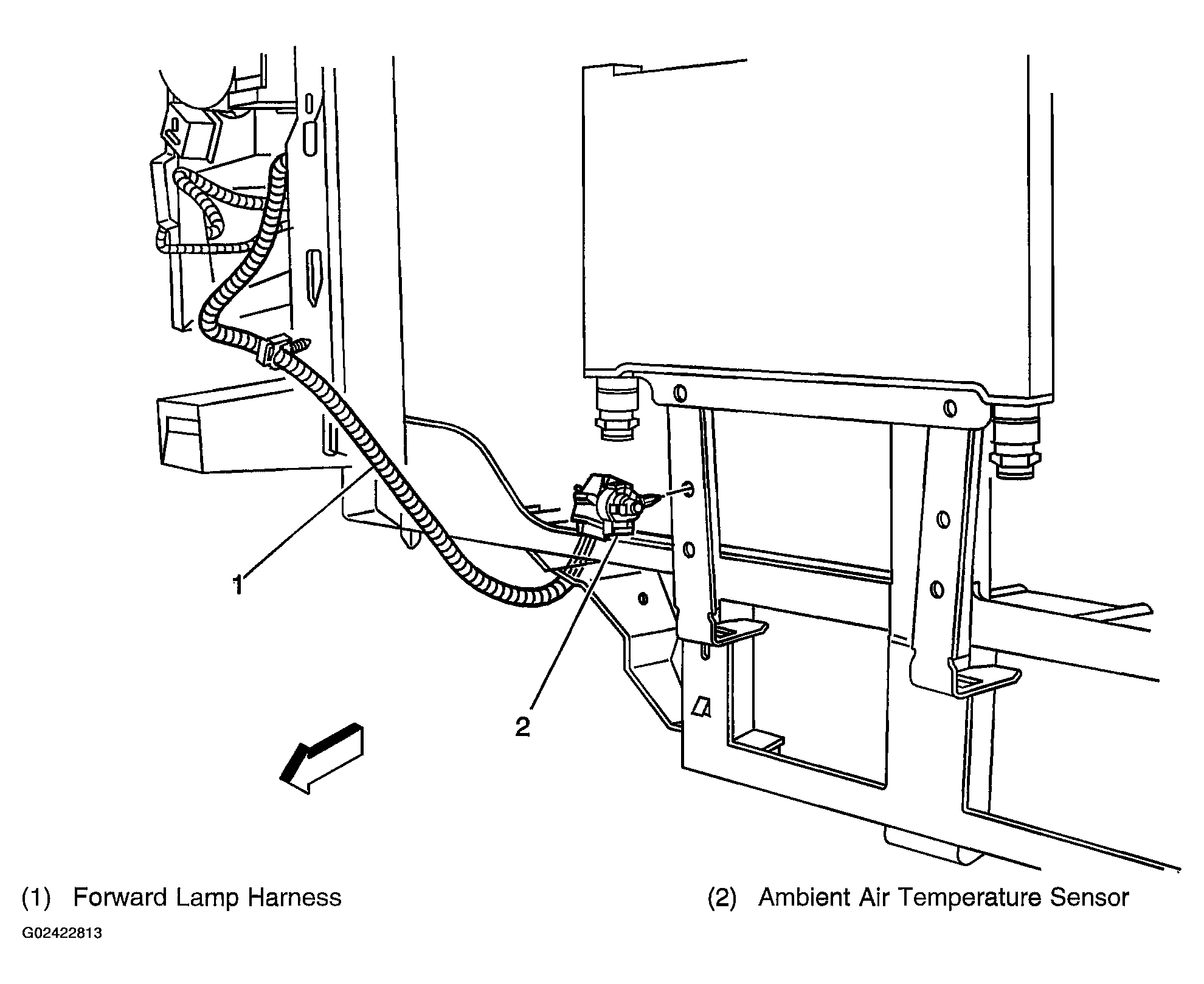 1

2

(1) Forward Lamp Harness

(2) Ambient Air Temperature Sensor

G02422813