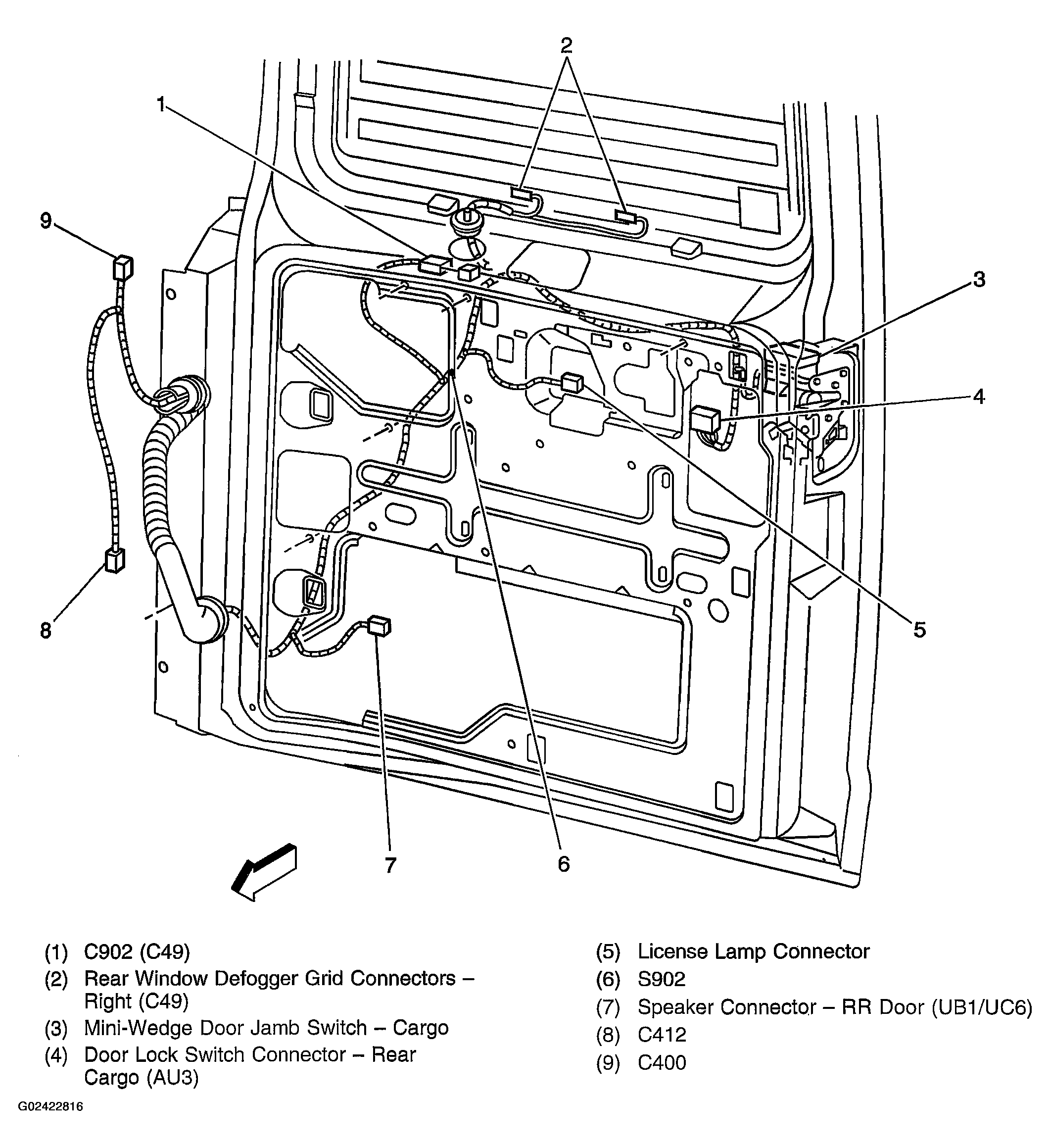 2

1

9

3

4

8

5

7

6

(1) C902 (C49)
(2) Rear Window Defogger Grid Connectors – Right (C49)
(3) Mini-Wedge Door Jamb Switch – Cargo
(4) Door Lock Switch Connector – Rear Cargo (AU3)

(5) License Lamp Connector
(6) S902
(7) Speaker Connector – RR Door (UB1/UC6)
(8) C412
(9) C400

G02422816