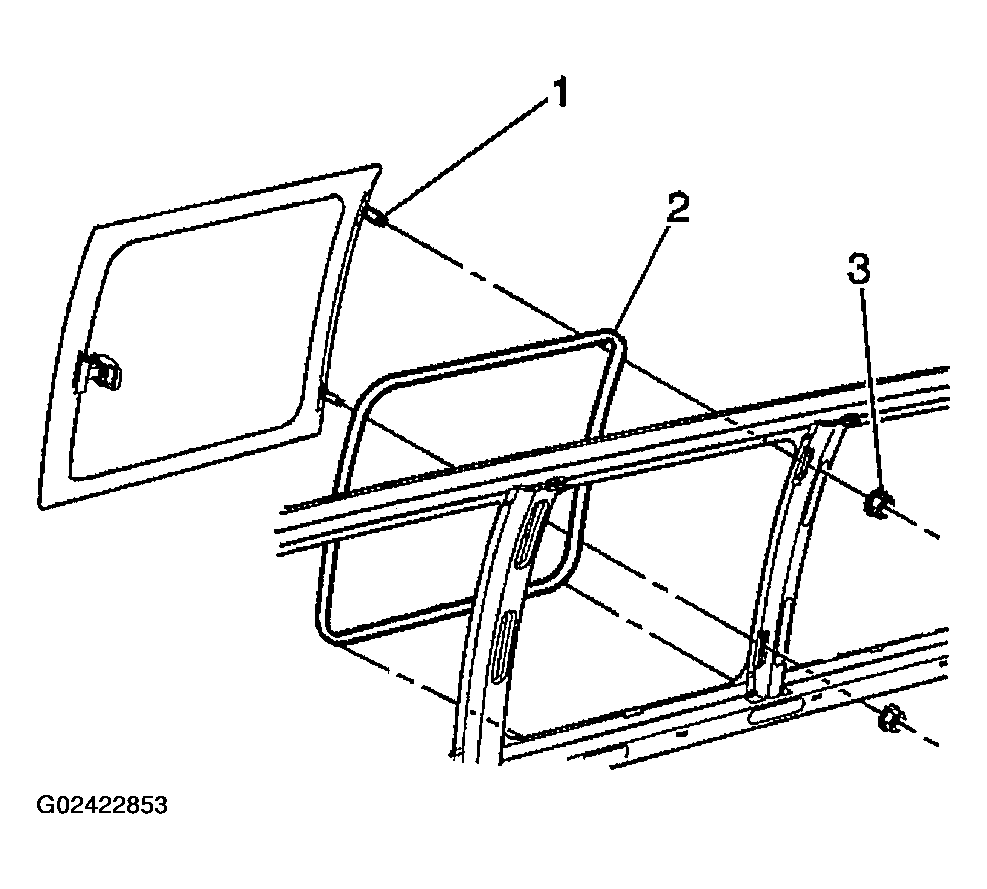 1
2
3
G02422853