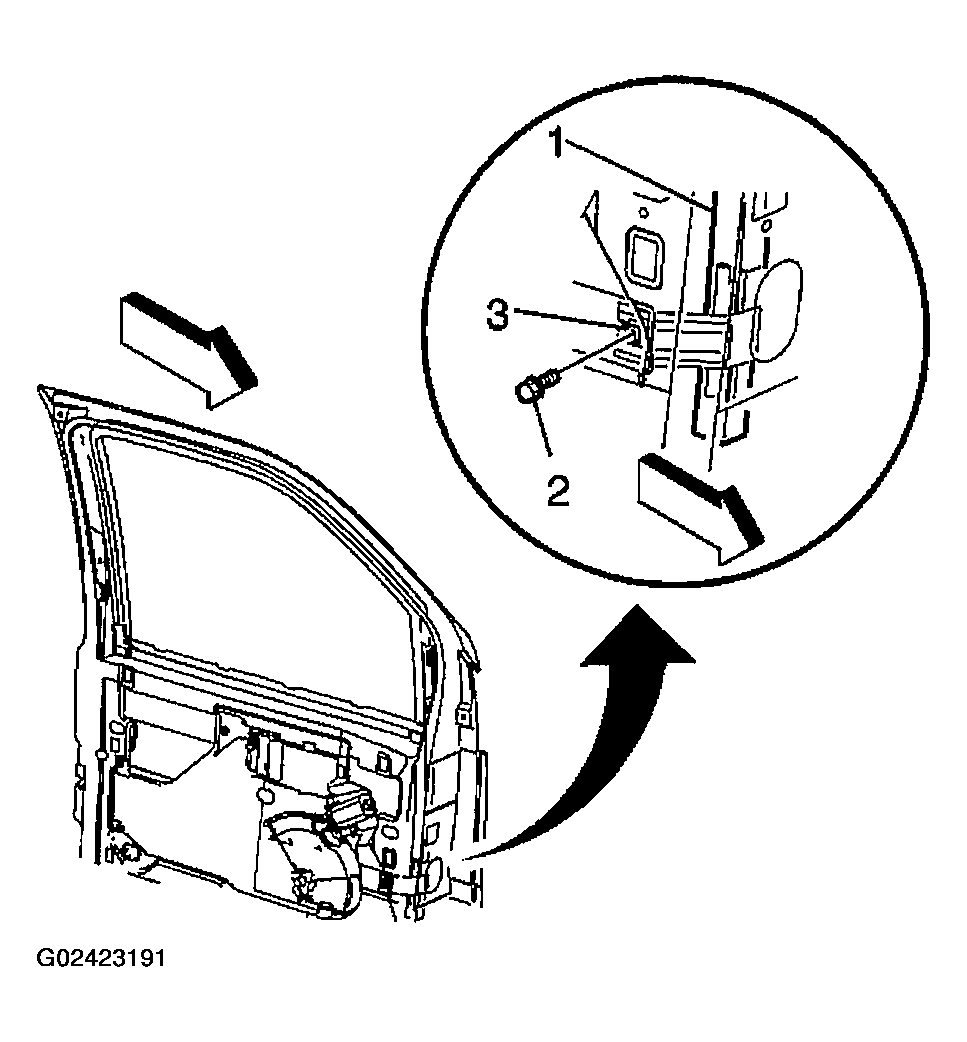 1
3
2
G02423191