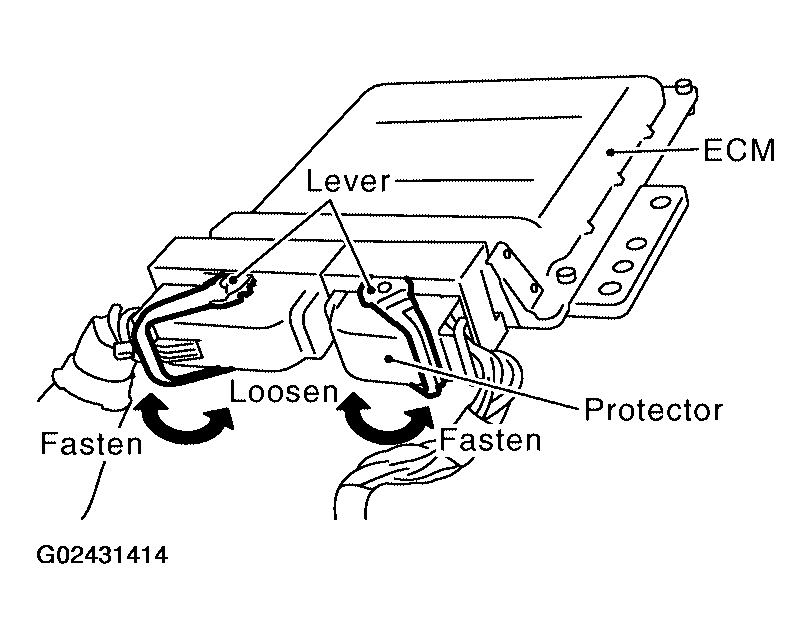 ECM
Lever
Loosen
Protector
Fasten
Fasten
G02431414