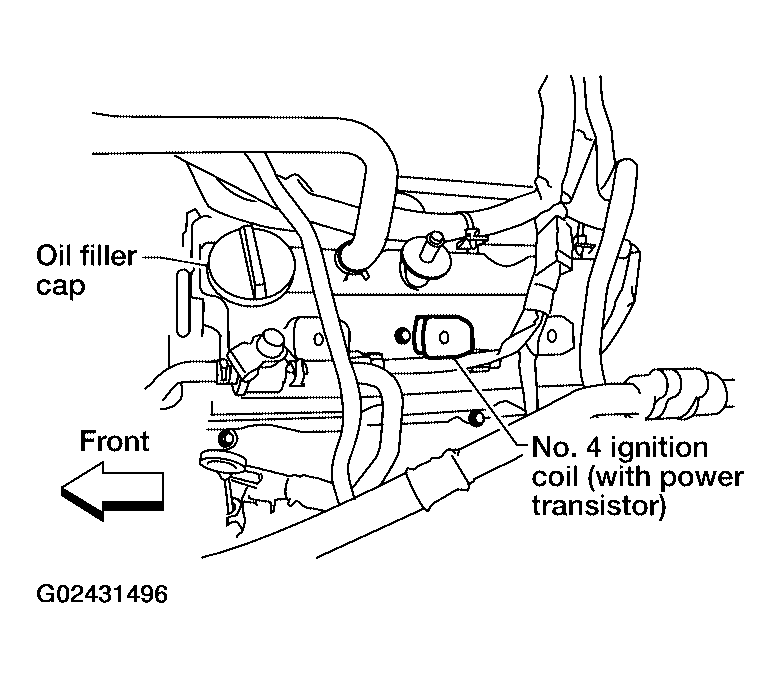 Oil filler cap

Front

No. 4 ignition coil (with power transistor)

G02431496