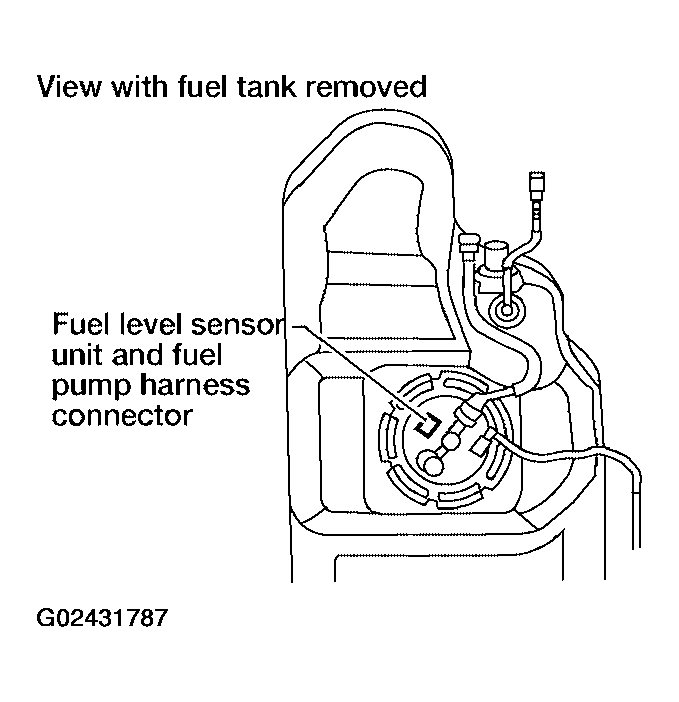 View with fuel tank removed

Fuel level sensor unit and fuel pump harness connector

G02431787