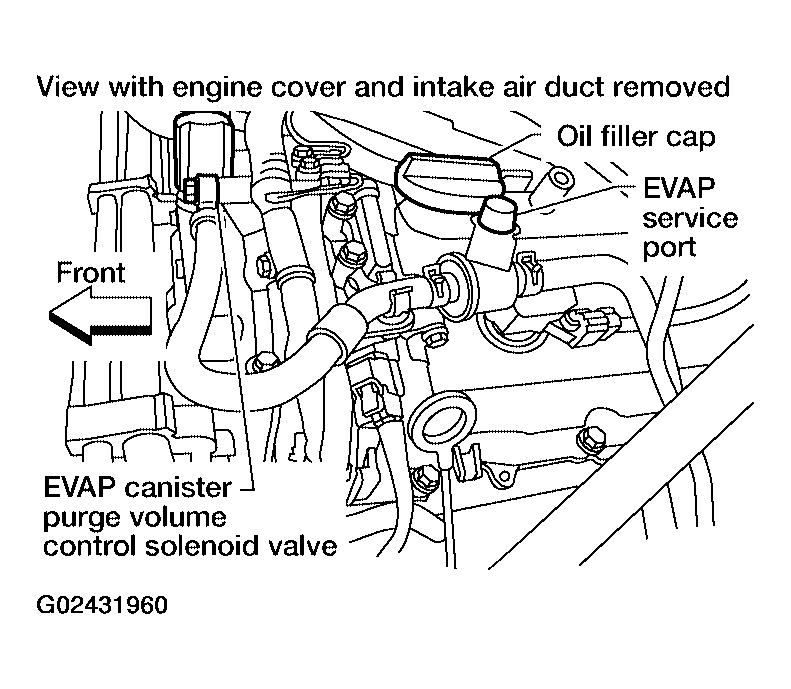 View with engine cover and intake air duct removed

Oil filler cap

EVAP service port

Front

EVAP canister purge volume control solenoid valve

G02431960