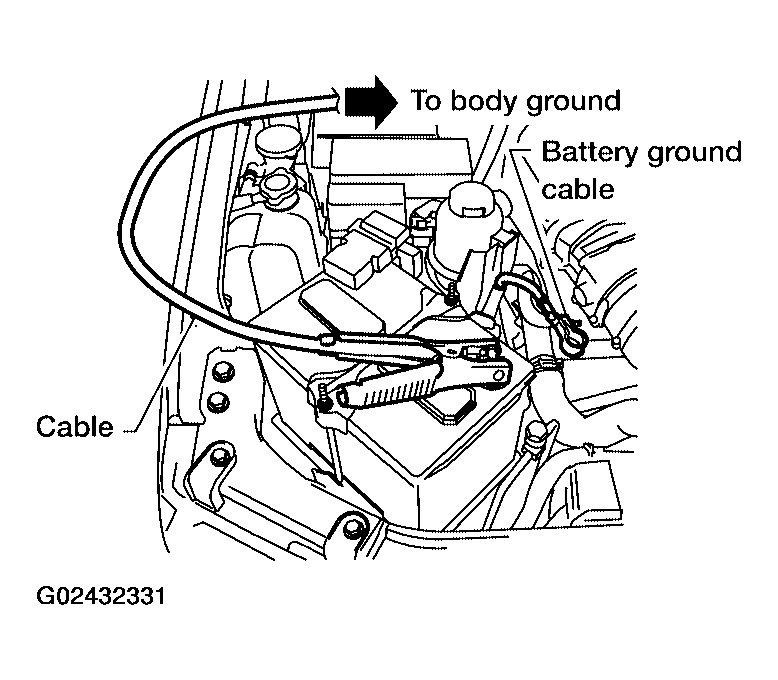 To body ground

Battery ground cable

Cable

G02432331