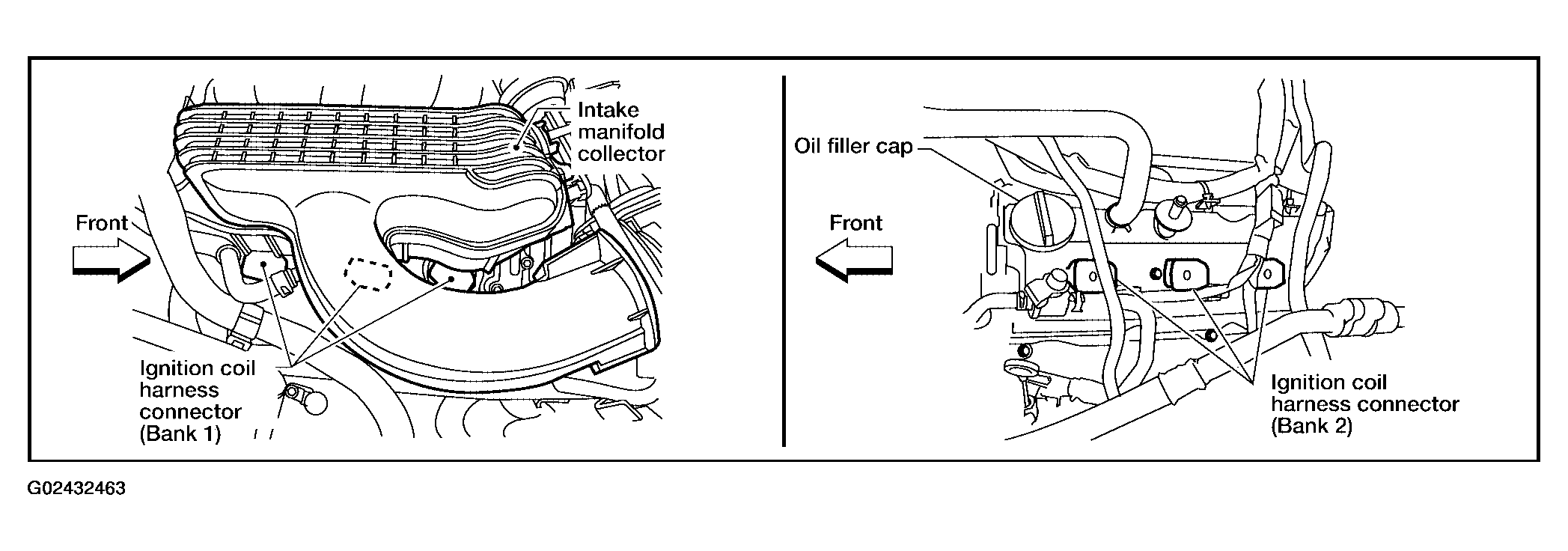 Intake manifold collector

Front

Ignition coil harness connector (Bank 1)

Oil filler cap

Front

Ignition coil harness connector (Bank 2)

G02432463