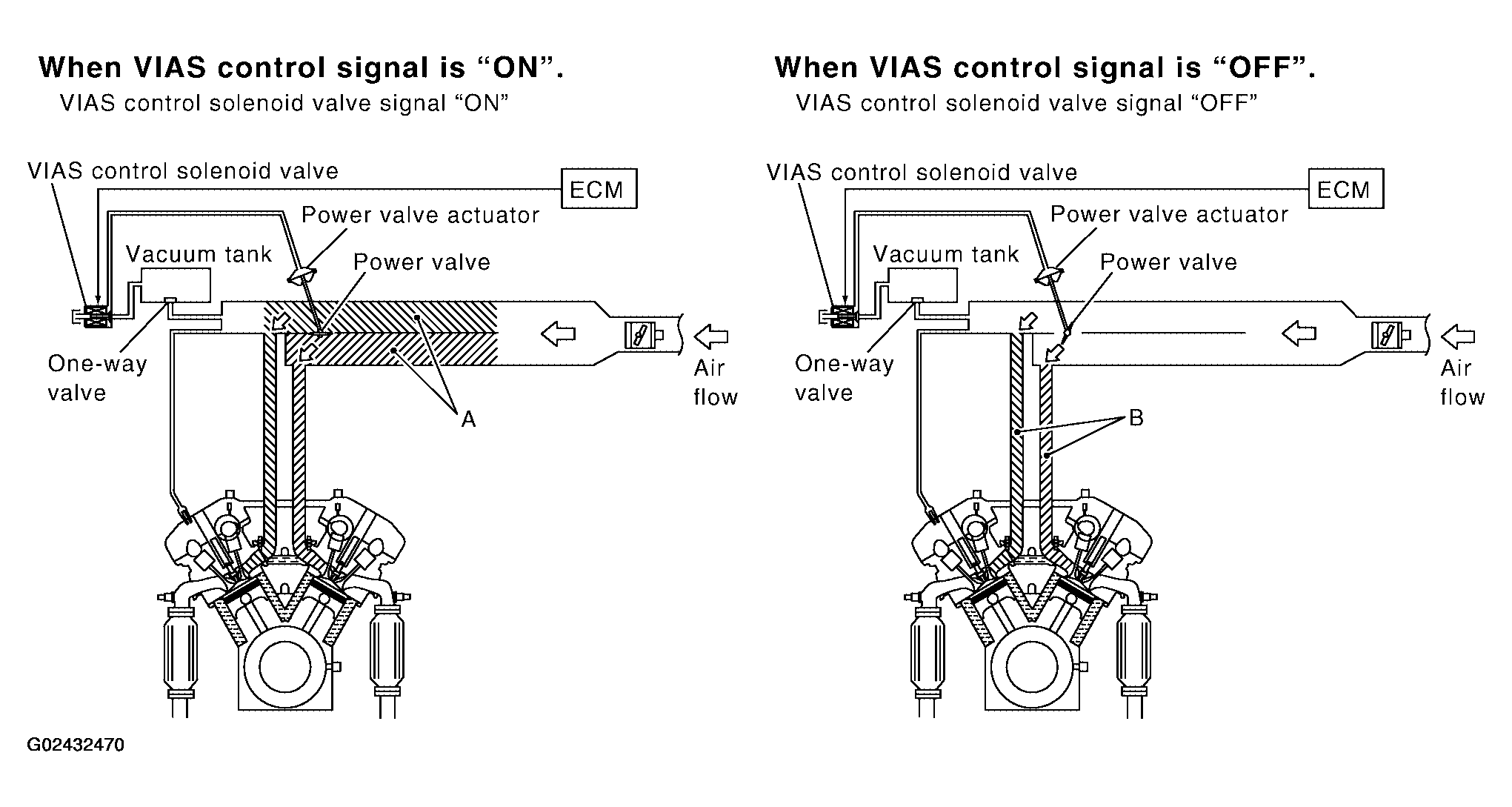 When VIAS control signal is “ON”.
VIAS control solenoid valve signal “ON”

VIAS control solenoid valve
ECM
Power valve actuator
Vacuum tank
Power valve
One-way valve
Air flow
A

When VIAS control signal is “OFF”.
VIAS control solenoid valve signal “OFF”

VIAS control solenoid valve
ECM
Power valve actuator
Vacuum tank
Power valve
One-way valve
Air flow
B

G02432470