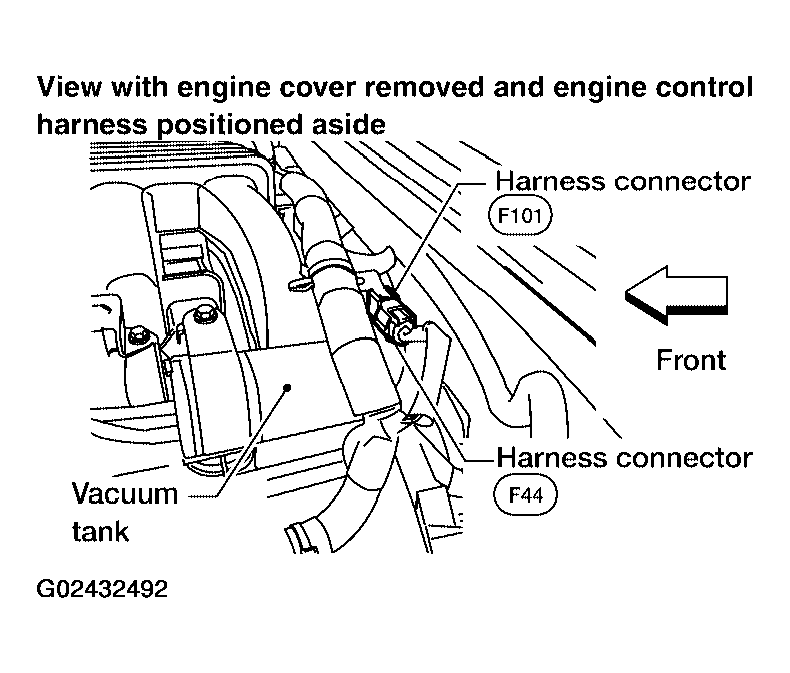 View with engine cover removed and engine control harness positioned aside

Harness connector
F101

Front

Harness connector
F44

Vacuum tank

G02432492