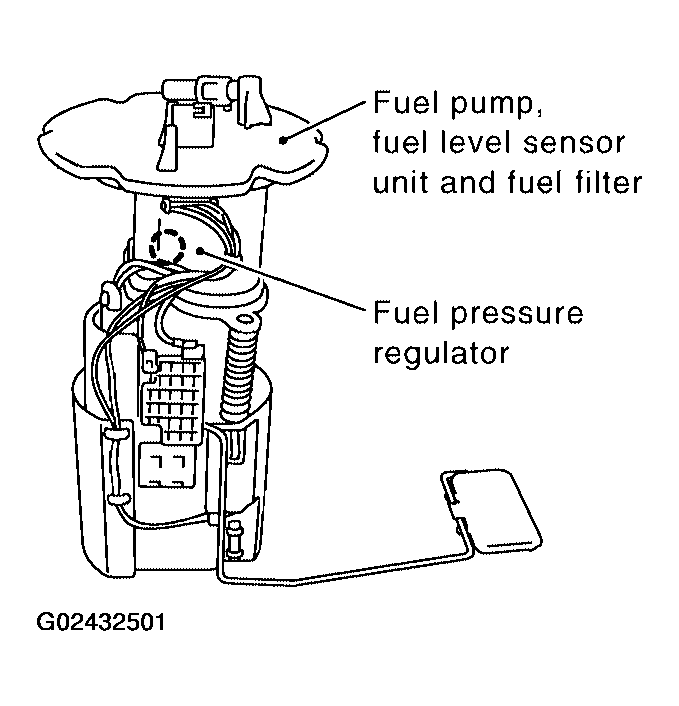 Fuel pump, fuel level sensor unit and fuel filter

Fuel pressure regulator

G02432501