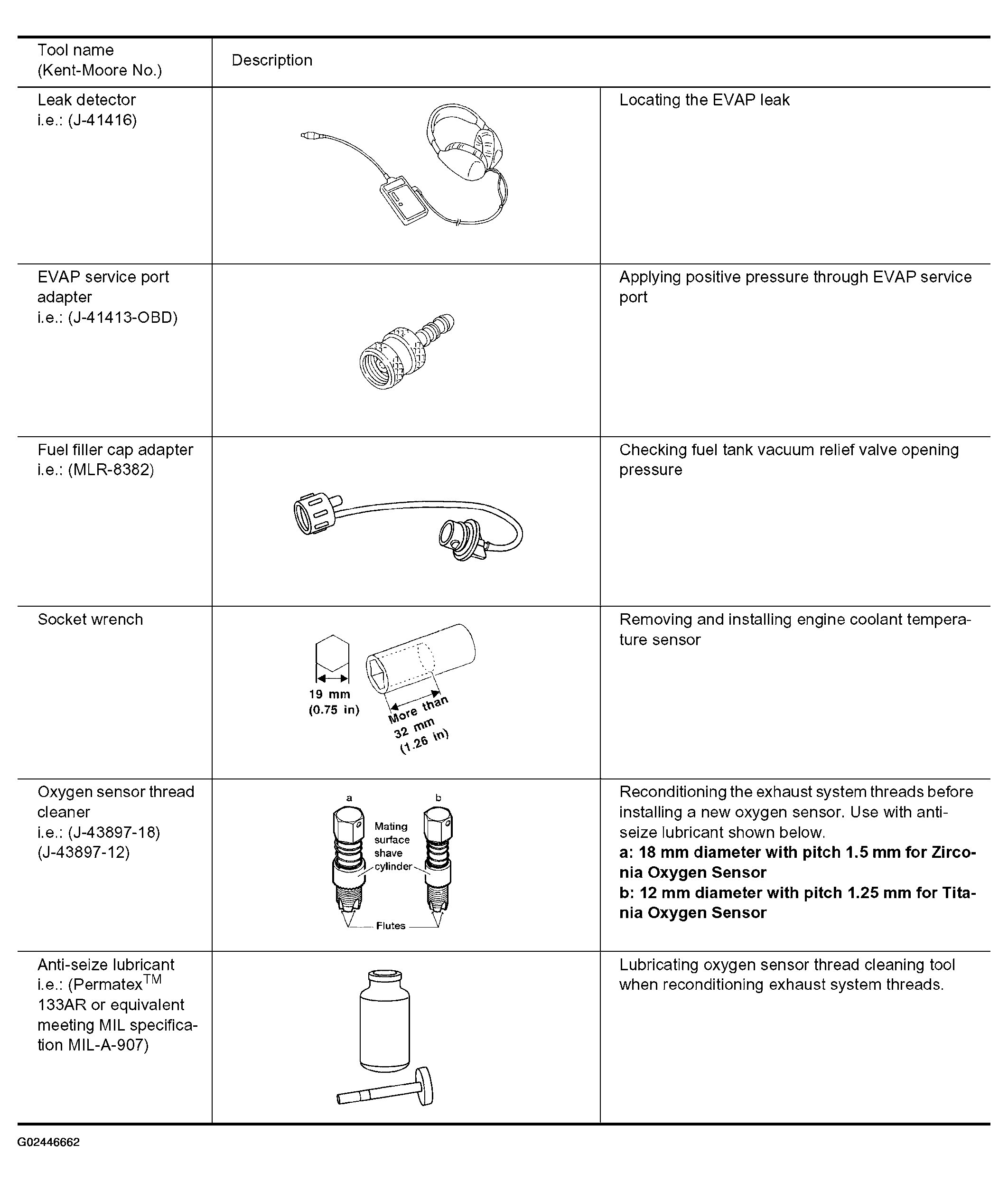 | Tool name (Kent-Moore No.) | Description | |
|---|---|---|
| Leak detector i.e.: (J-41416) | | Locating the EVAP leak |
| EVAP service port adapter i.e.: (J-41413-OBD) | | Applying positive pressure through EVAP service port |
| Fuel filler cap adapter i.e.: (MLR-8382) | | Checking fuel tank vacuum relief valve opening pressure |
| Socket wrench | 19 mm (0.75 in) More than 32 mm (1.26 in) | Removing and installing engine coolant temperature sensor |
| Oxygen sensor thread cleaner i.e.: (J-43897-18) (J-43897-12) | a b Mating surface shave cylinder Flutes | Reconditioning the exhaust system threads before installing a new oxygen sensor. Use with anti-seize lubricant shown below. **a: 18 mm diameter with pitch 1.5 mm for Zirconia Oxygen Sensor** **b: 12 mm diameter with pitch 1.25 mm for Titania Oxygen Sensor** |
| Anti-seize lubricant i.e.: (Permatex$^{TM}$ 133AR or equivalent meeting MIL specification MIL-A-907) | | Lubricating oxygen sensor thread cleaning tool when reconditioning exhaust system threads. |

G02446662