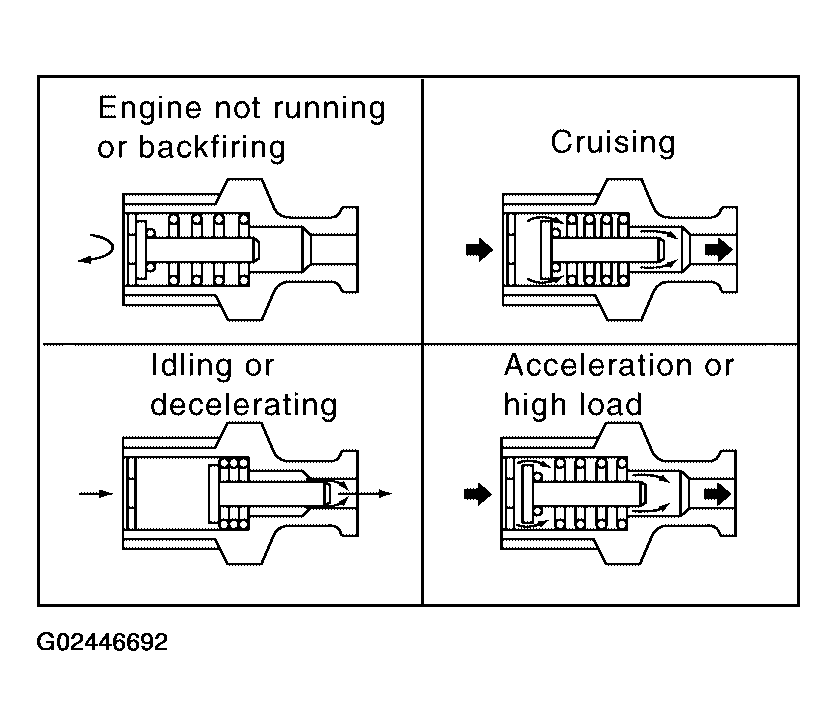 Engine not running or backfiring

Cruising

Idling or decelerating

Acceleration or high load

G02446692