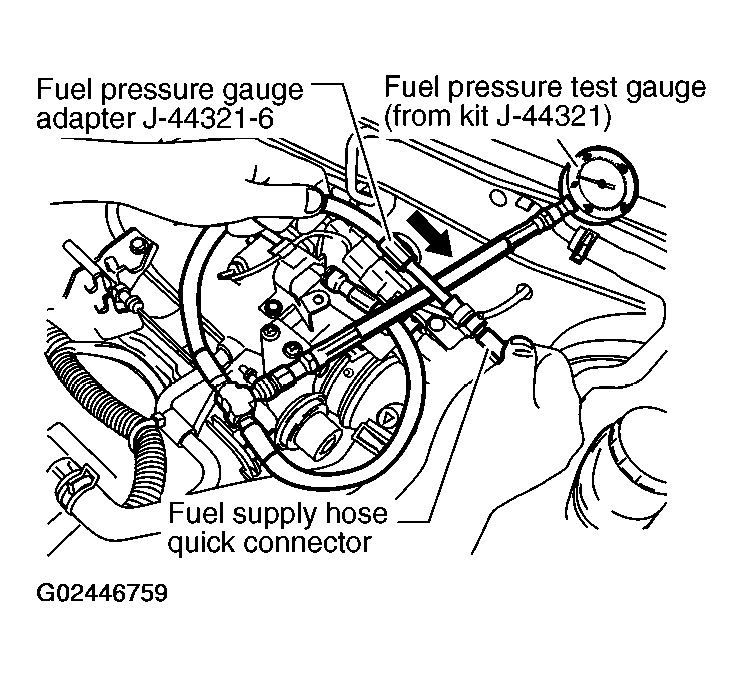 Fuel pressure gauge adapter J-44321-6

Fuel pressure test gauge (from kit J-44321)

Fuel supply hose quick connector

G02446759