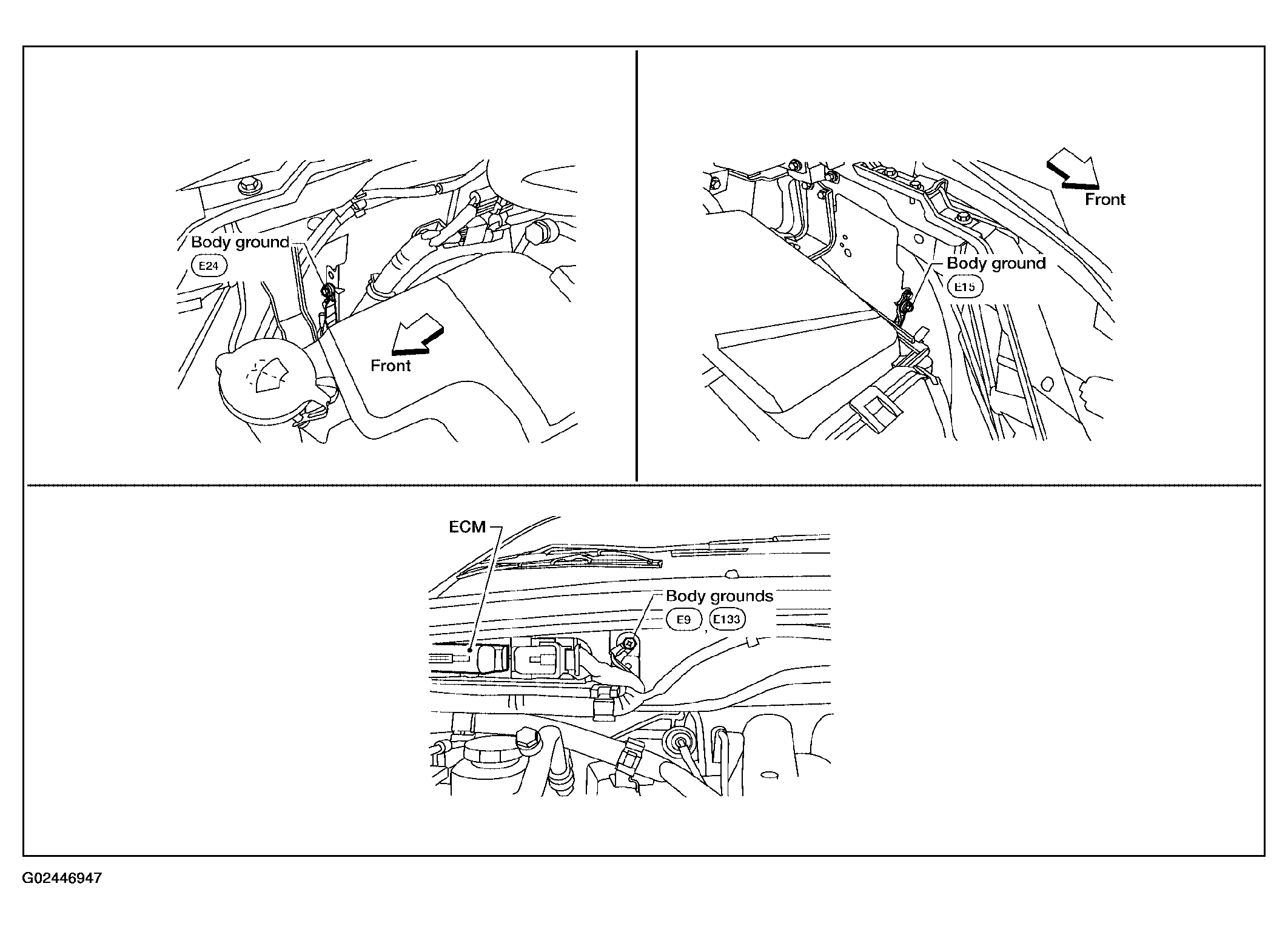 Body ground
E24
Front

Front
Body ground
E15

ECM
Body grounds
E9 , E133

G02446947