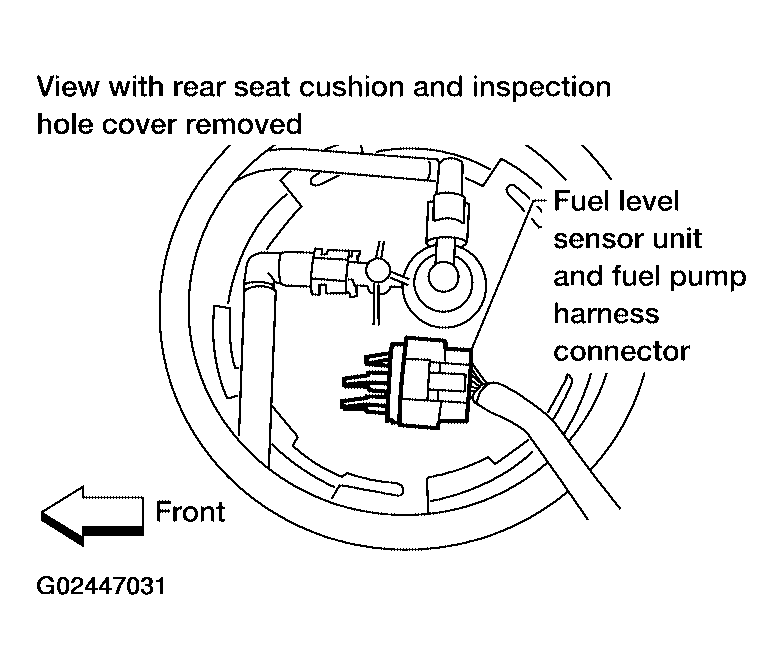 View with rear seat cushion and inspection hole cover removed

Fuel level sensor unit and fuel pump harness connector

Front

G02447031