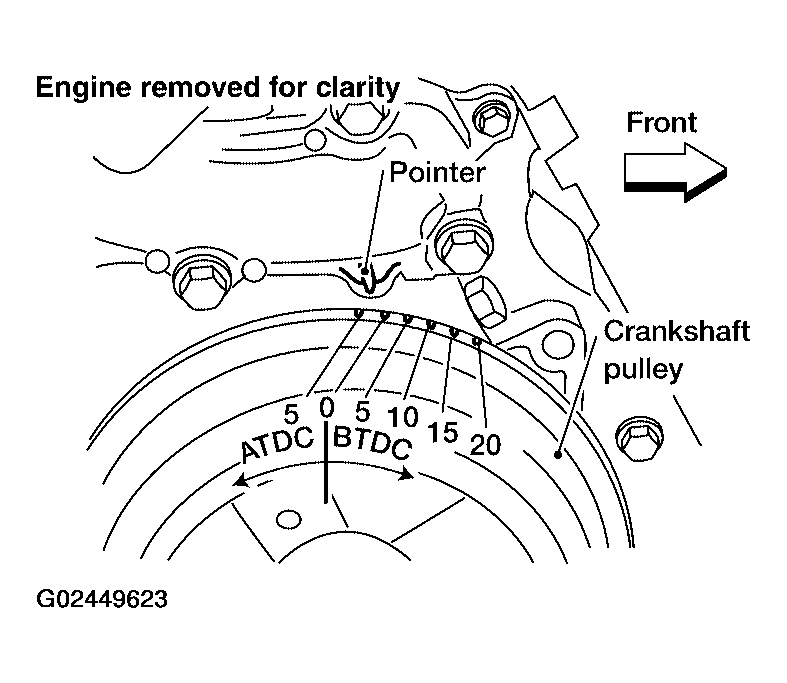 Engine removed for clarity

Front

Pointer

Crankshaft pulley

5 0 5 10 15 20

ATDC BTDC

G02449623