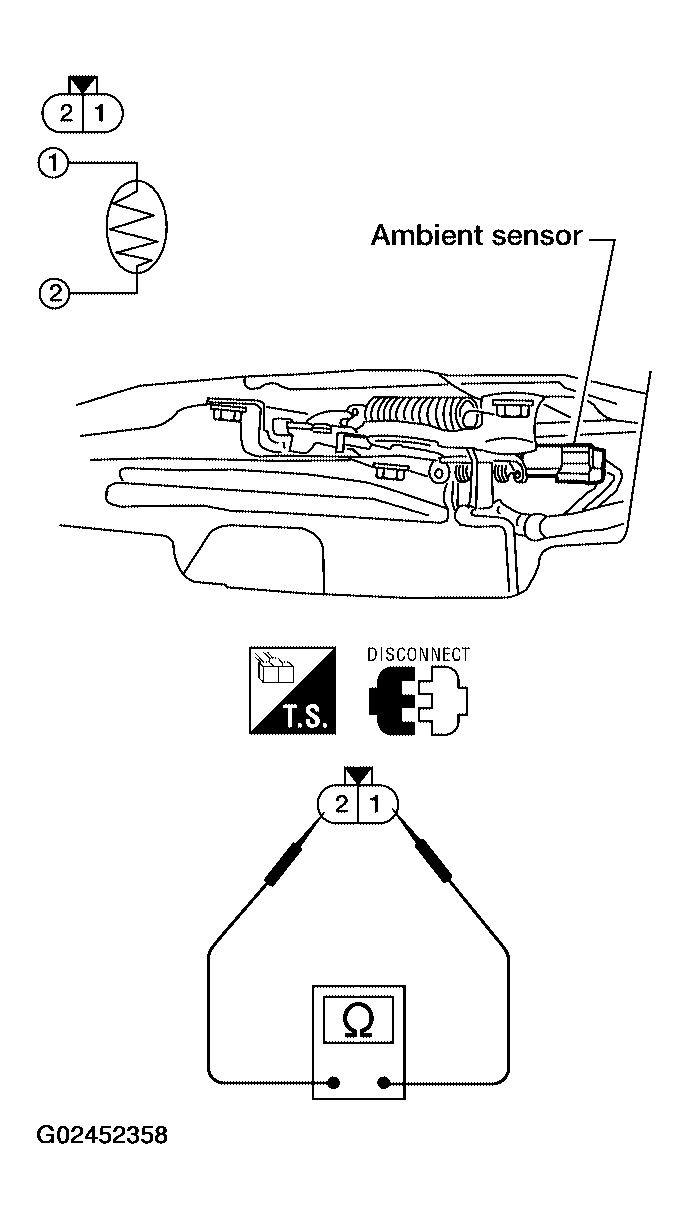 2 1

1

2

Ambient sensor

T.S.

DISCONNECT

2 1

Ω

G02452358