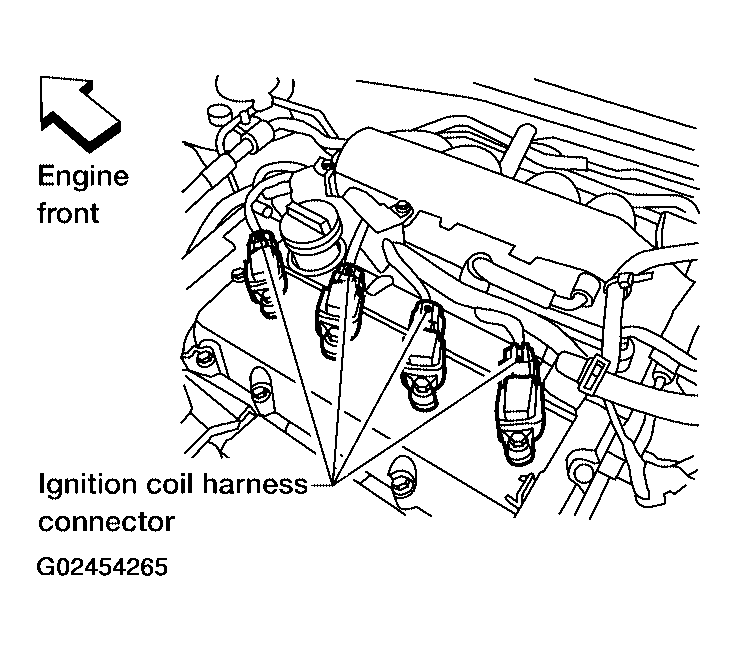 Engine front

Ignition coil harness connector

G02454265