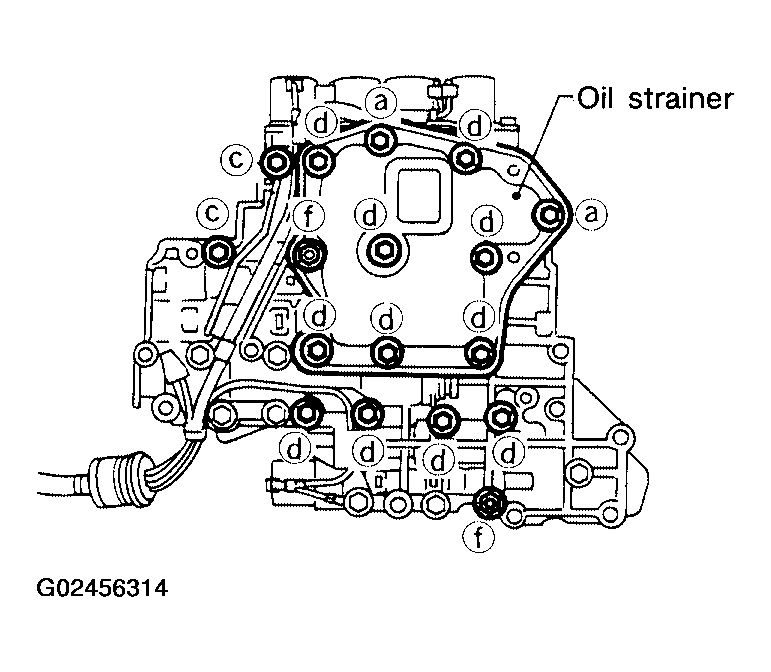 Oil strainer
a
d
d
c
c
f
d
d
a
d
d
d
d
d
d
d
f
G02456314