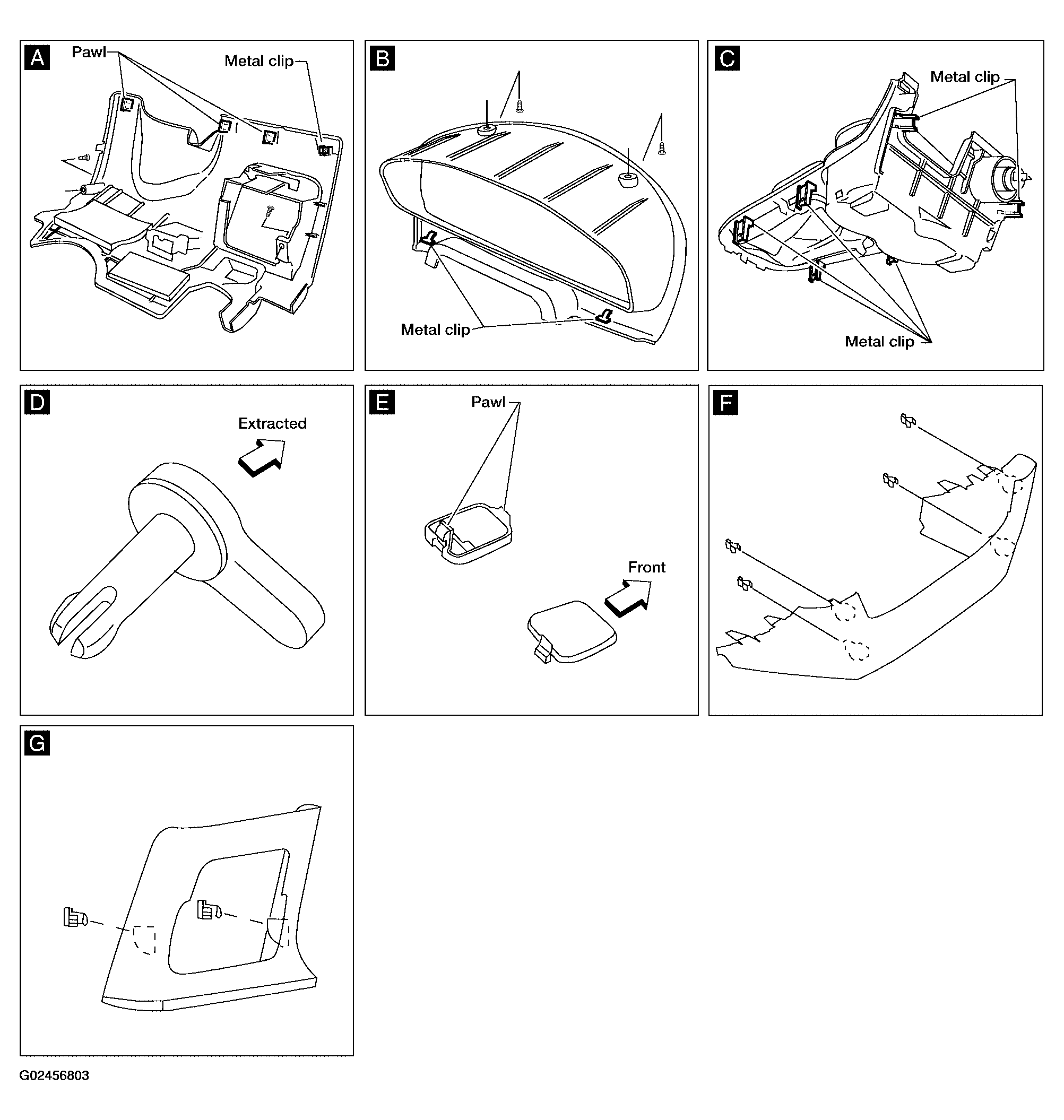 A
Pawl
Metal clip

B
Metal clip

C
Metal clip
Metal clip

D
Extracted

E
Pawl
Front

F

G

G02456803