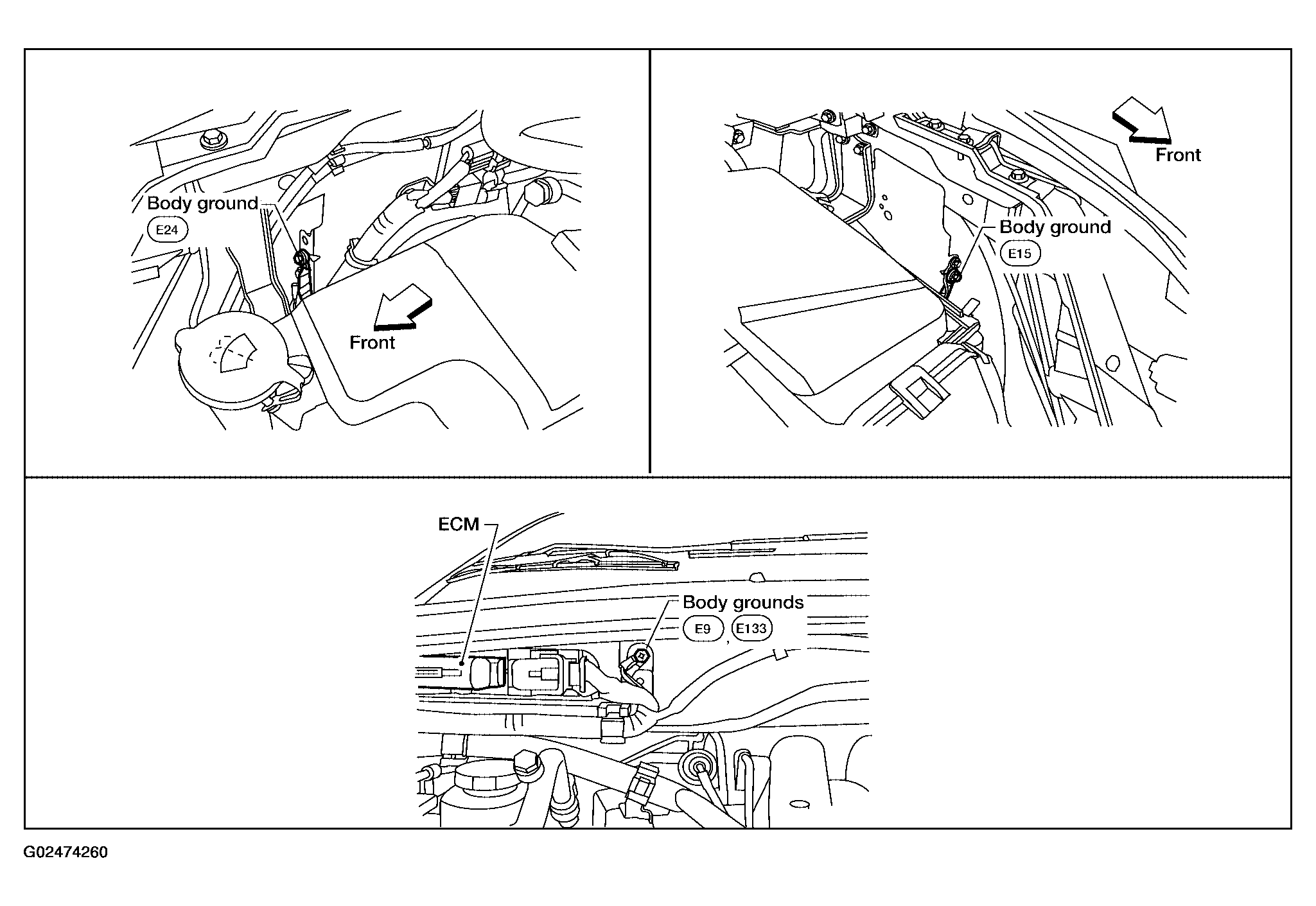 Body ground
E24
Front

Front
Body ground
E15

ECM
Body grounds
E9 , E133

G02474260