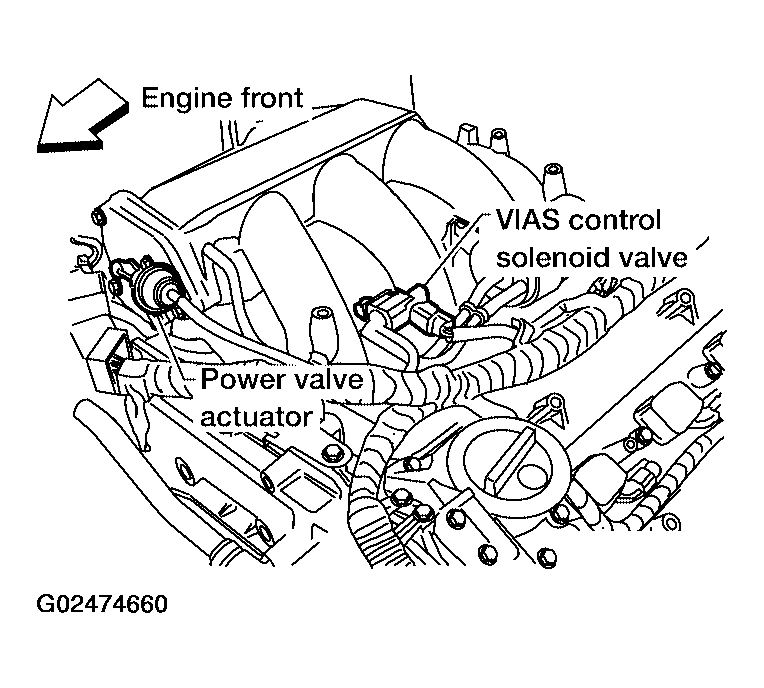 Engine front

VIAS control solenoid valve

Power valve actuator

G02474660