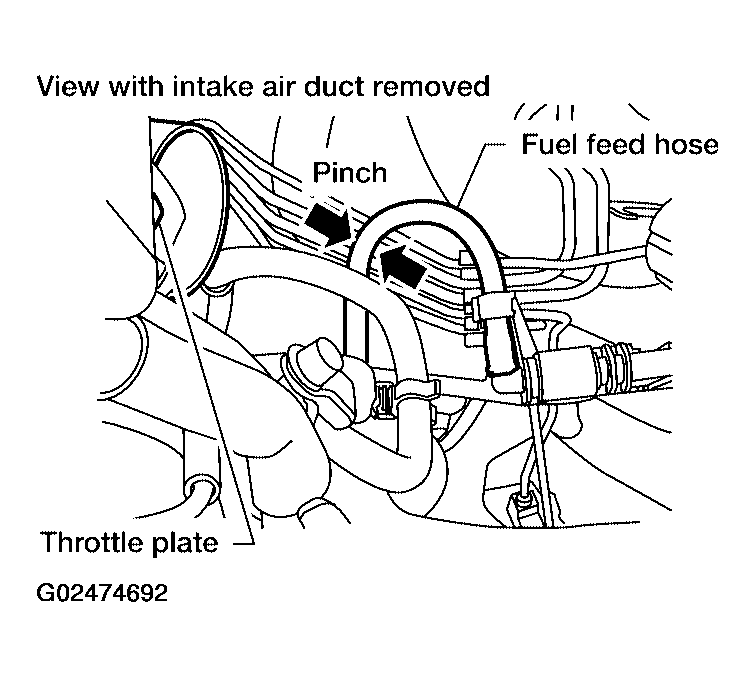 View with intake air duct removed

Fuel feed hose

Pinch

Throttle plate

G02474692