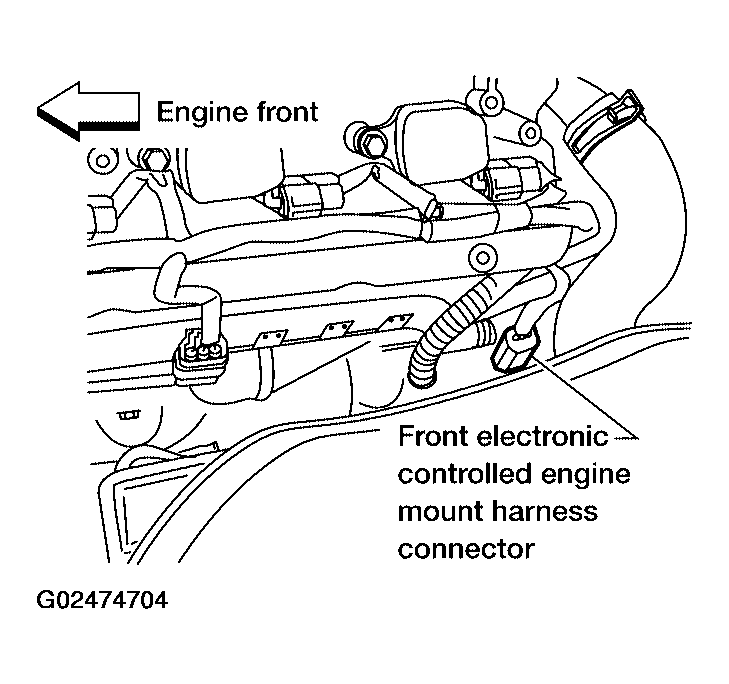 Engine front

Front electronic controlled engine mount harness connector

G02474704