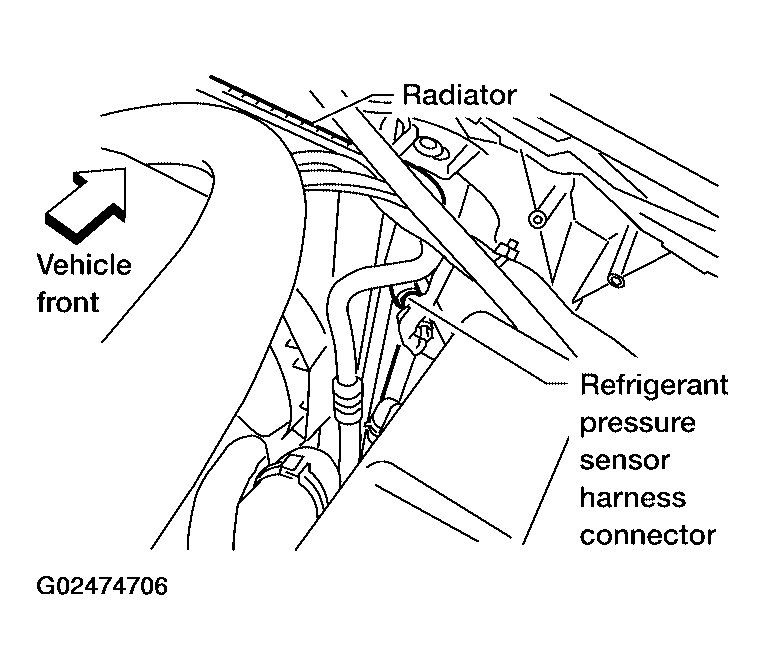 Radiator

Vehicle front

Refrigerant pressure sensor harness connector

G02474706