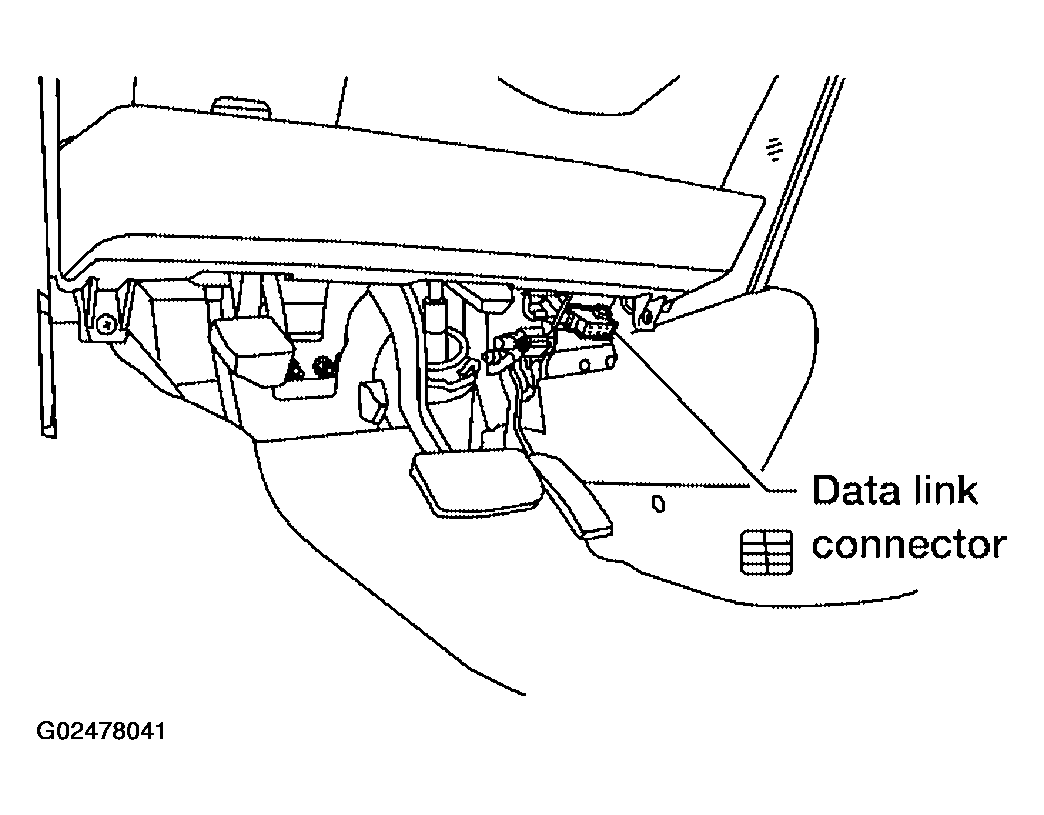 Data link connector

G02478041