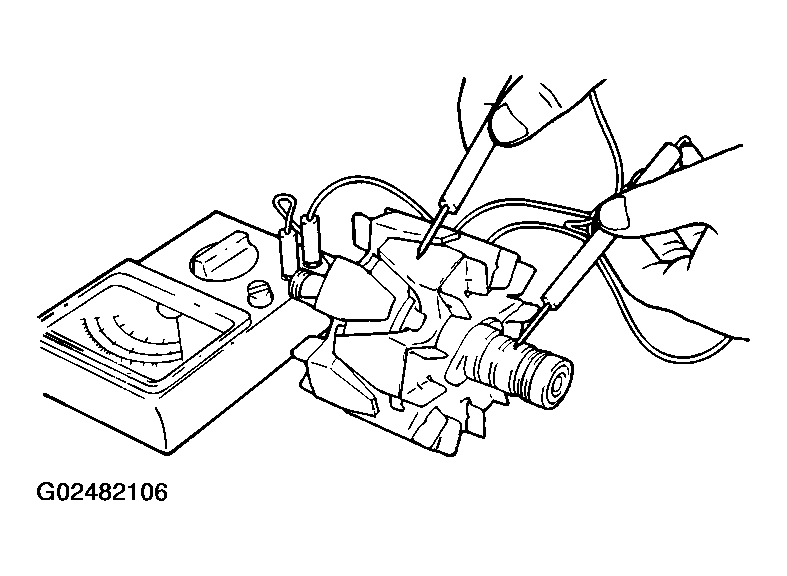 G02482106