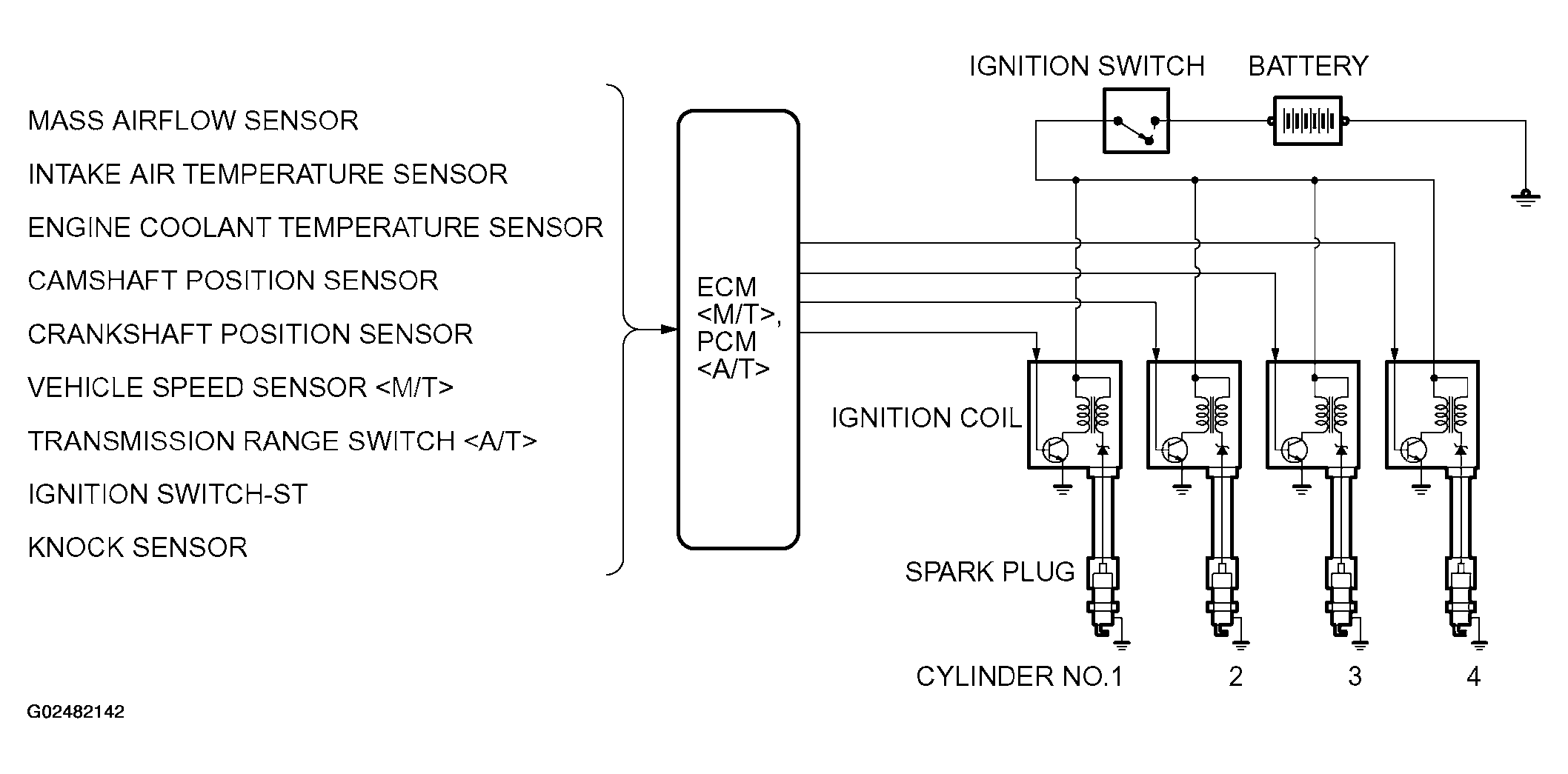 MASS AIRFLOW SENSOR
INTAKE AIR TEMPERATURE SENSOR
ENGINE COOLANT TEMPERATURE SENSOR
CAMSHAFT POSITION SENSOR
CRANKSHAFT POSITION SENSOR
VEHICLE SPEED SENSOR <M/T>
TRANSMISSION RANGE SWITCH <A/T>
IGNITION SWITCH-ST
KNOCK SENSOR

ECM <M/T>, PCM <A/T>

IGNITION SWITCH

BATTERY

IGNITION COIL

SPARK PLUG

CYLINDER NO.1 2 3 4

G02482142